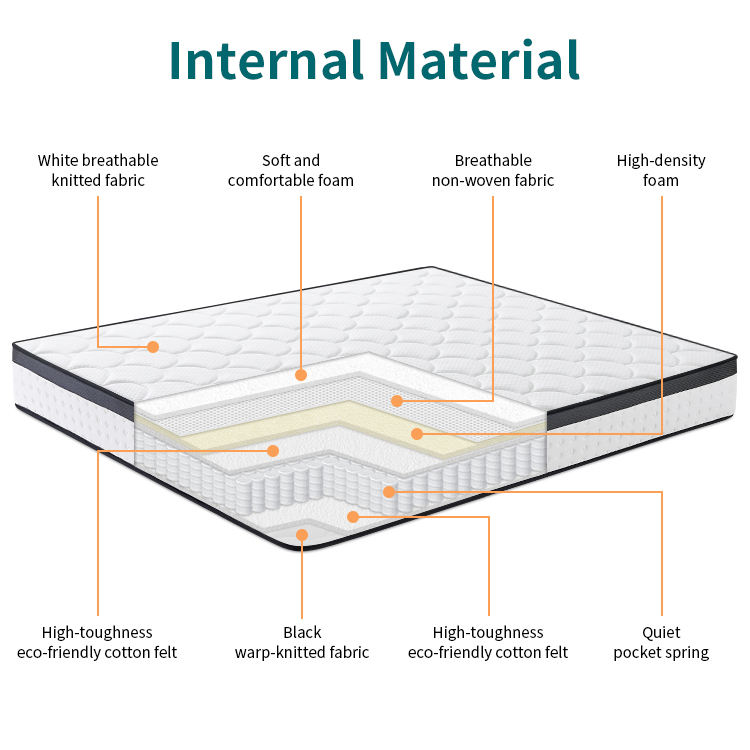 Internal Material

White breathable knitted fabric

Soft and comfortable foam

Breathable non-woven fabric

High-density foam

High-toughness eco-friendly cotton felt

Black warp-knitted fabric

High-toughness eco-friendly cotton felt

Quiet pocket spring