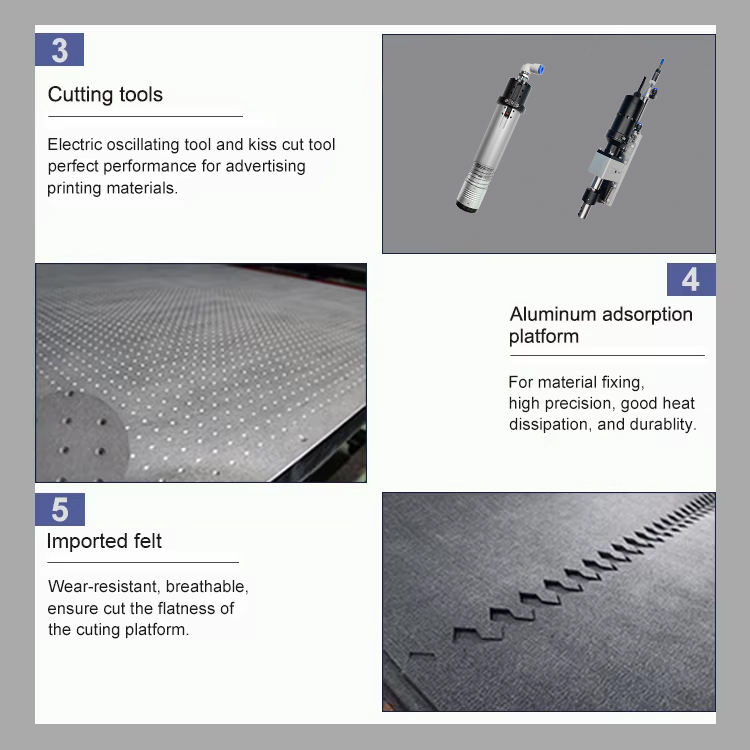 3

Cutting tools

Electric oscillating tool and kiss cut tool perfect performance for advertising printing materials.

4

Aluminum adsorption platform

For material fixing, high precision, good heat dissipation, and durablity.

5

Imported felt

Wear-resistant, breathable, ensure cut the flatness of the cuting platform.