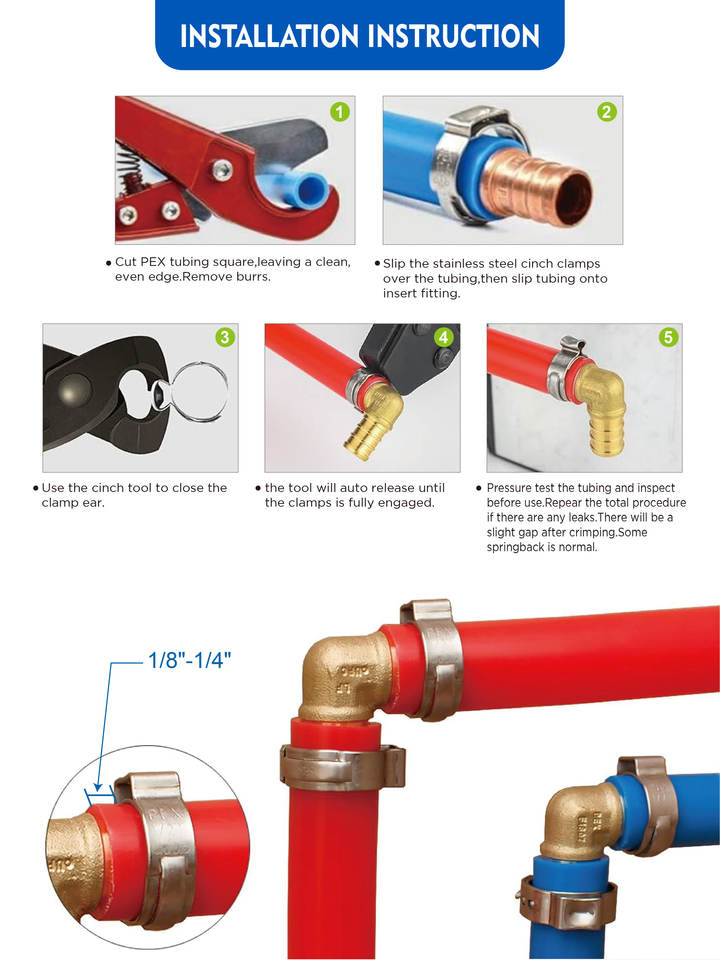 INSTALLATION INSTRUCTION

1

• Cut PEX tubing square,leaving a clean, even edge.Remove burrs.

2

• Slip the stainless steel cinch clamps over the tubing,then slip tubing onto insert fitting.

3

• Use the cinch tool to close the clamp ear.

4

• the tool will auto release until the clamps is fully engaged.

5

• Pressure test the tubing and inspect before use.Repear the total procedure if there are any leaks.There will be a slight gap after crimping.Some springback is normal.

1/8"-1/4"