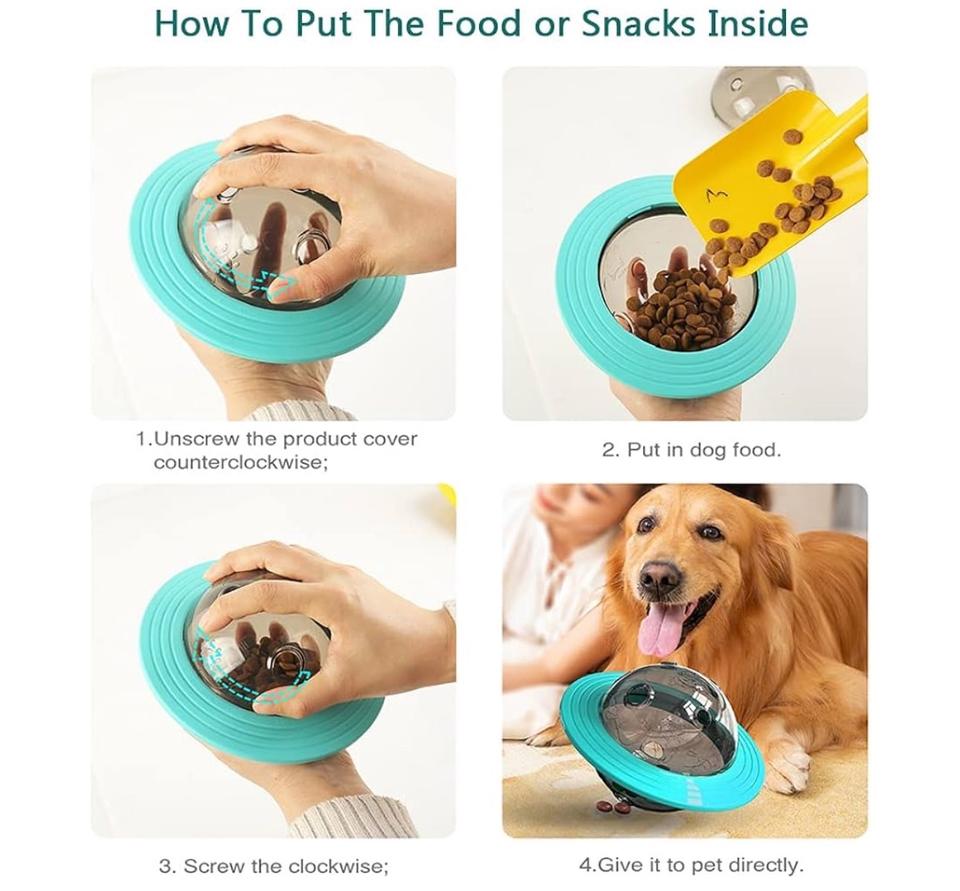 How To Put The Food or Snacks Inside

1.Unscrew the product cover counterclockwise;

2. Put in dog food.

3. Screw the clockwise;

4.Give it to pet directly.