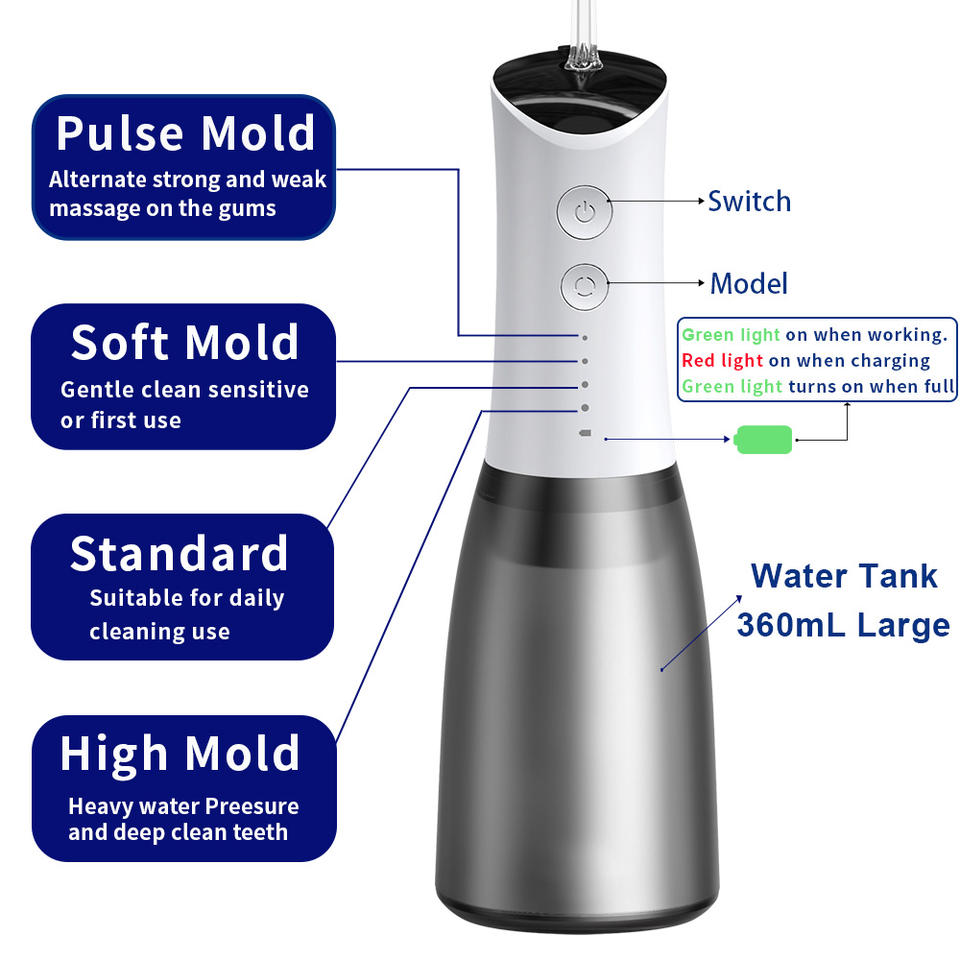 Pulse Mold
Alternate strong and weak massage on the gums

Soft Mold
Gentle clean sensitive or first use

Standard
Suitable for daily cleaning use

High Mold
Heavy water Preesure and deep clean teeth

Switch

Model

Green light on when working.
Red light on when charging
Green light turns on when full

Water Tank
360mL Large