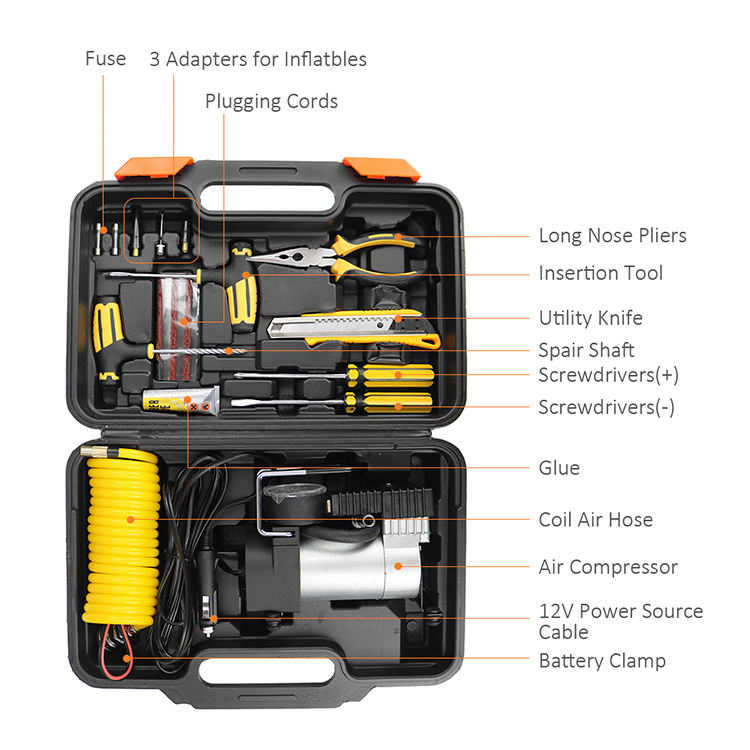 Fuse
3 Adapters for Inflatbles
Plugging Cords
Long Nose Pliers
Insertion Tool
Utility Knife
Spair Shaft
Screwdrivers(+)
Screwdrivers(-)
Glue
Coil Air Hose
Air Compressor
12V Power Source Cable
Battery Clamp