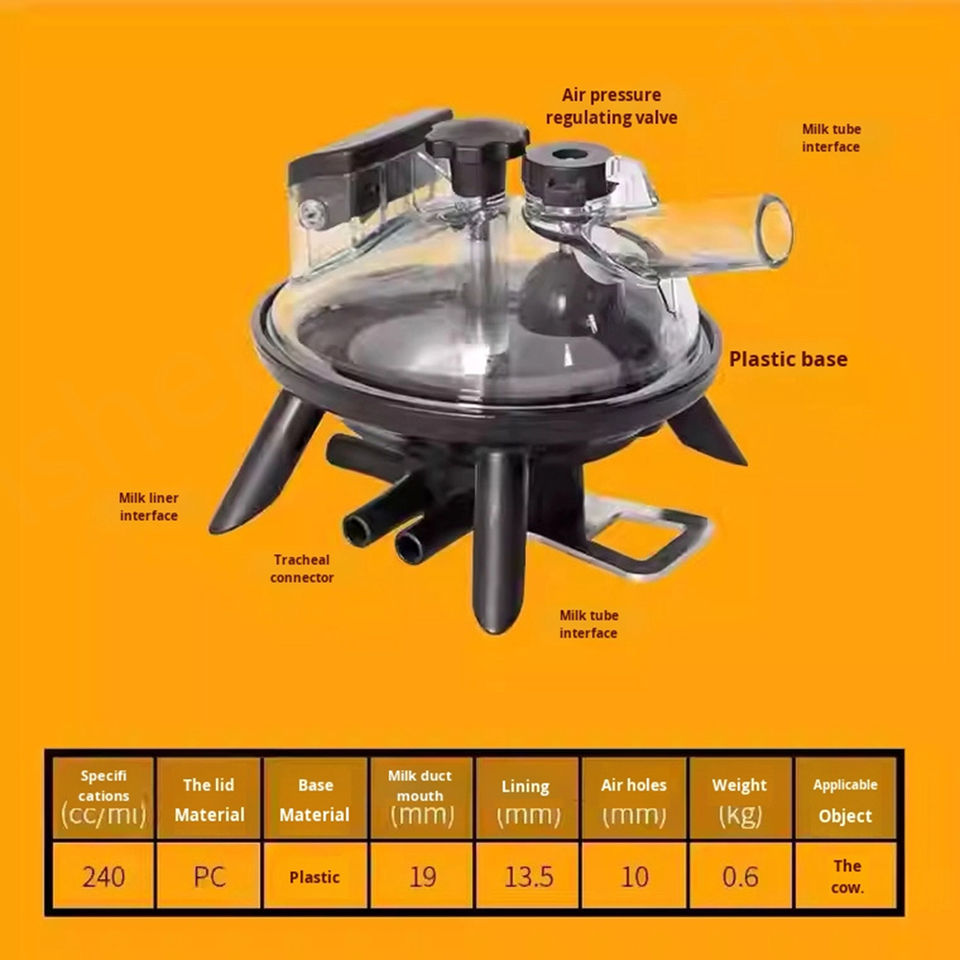 Air pressure regulating valve

Milk tube interface

Plastic base

Milk liner interface

Tracheal connector

Milk tube interface

| Specifi cations (cc/ml) | The lid Material | Base Material | Milk duct mouth (mm) | Lining (mm) | Air holes (mm) | Weight (kg) | Applicable Object |
|---|---|---|---|---|---|---|---|
| 240 | PC | Plastic | 19 | 13.5 | 10 | 0.6 | The cow. |