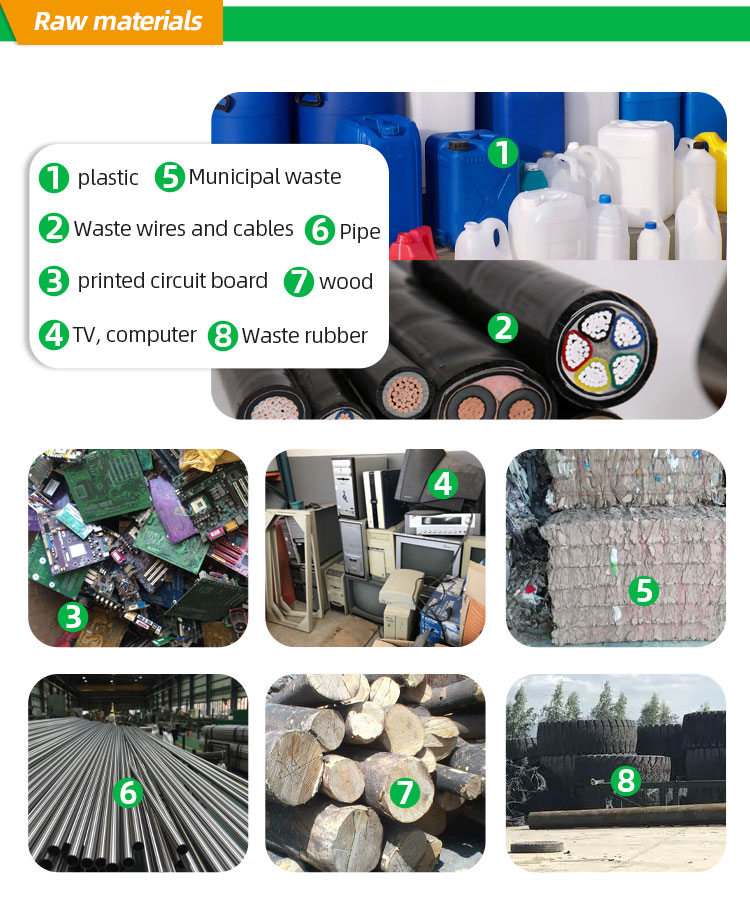 Raw materials

1 plastic 5 Municipal waste

2 Waste wires and cables 6 Pipe

3 printed circuit board 7 wood

4 TV, computer 8 Waste rubber

1

2

3

4

5

6

7

8