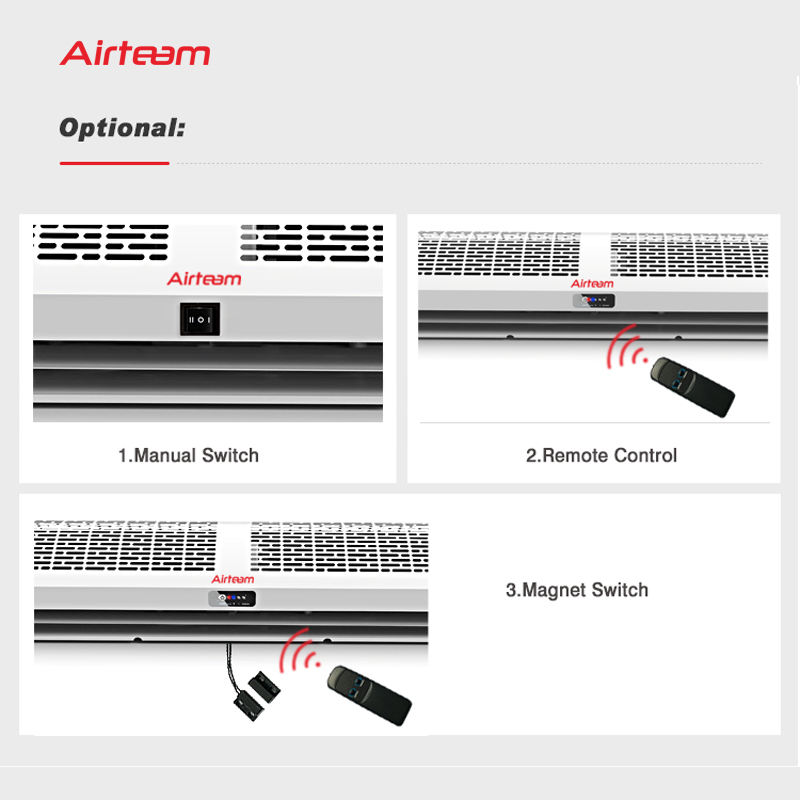 Airteam

Optional:

Airteam

II O I

1.Manual Switch

Airteam

2.Remote Control

Airteam

3.Magnet Switch