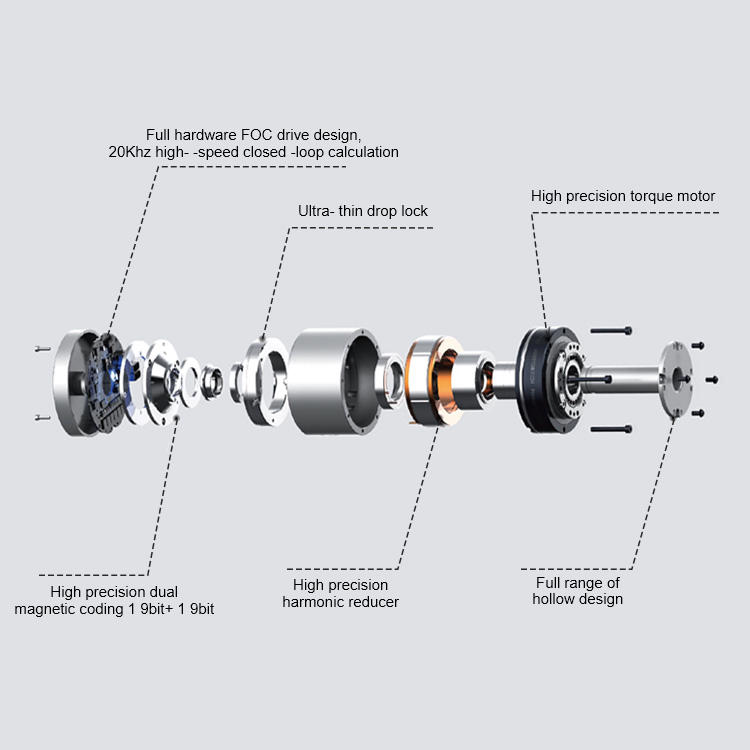 Full hardware FOC drive design,
20Khz high- -speed closed -loop calculation

Ultra- thin drop lock

High precision torque motor

High precision dual
magnetic coding 1 9bit+ 1 9bit

High precision
harmonic reducer

Full range of
hollow design