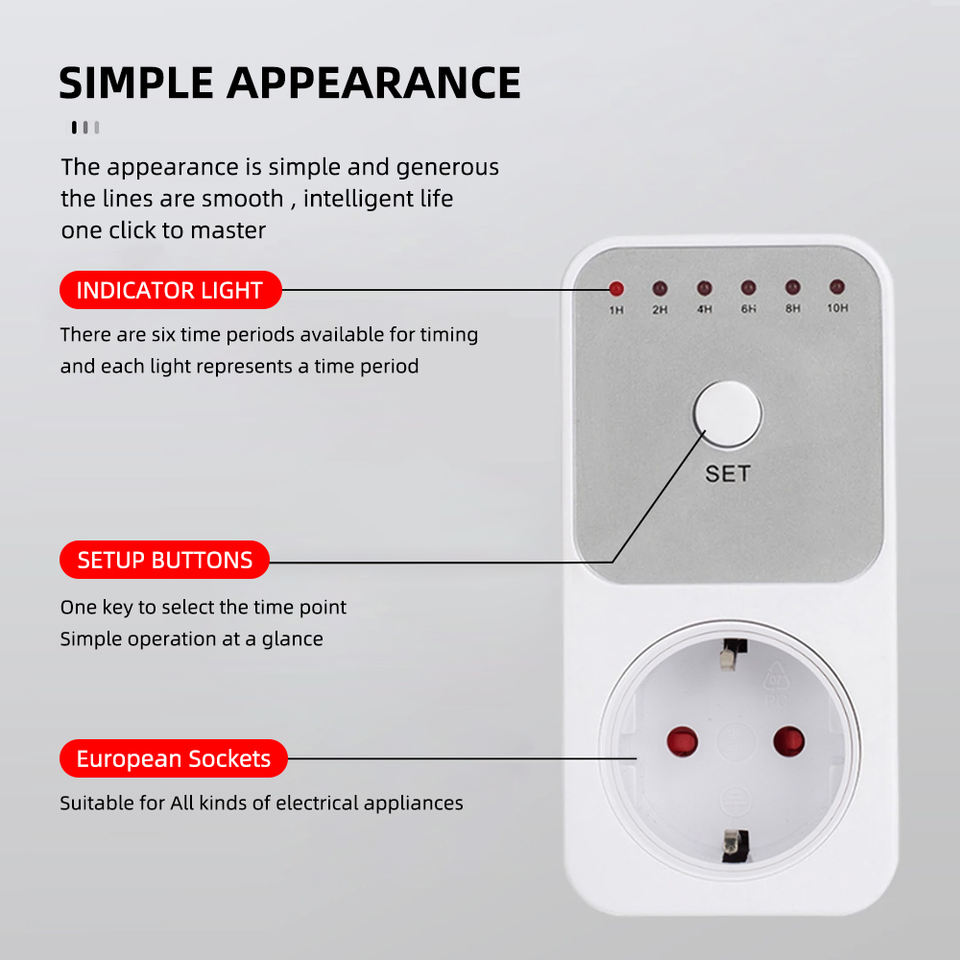 SIMPLE APPEARANCE

The appearance is simple and generous the lines are smooth , intelligent life one click to master

INDICATOR LIGHT

There are six time periods available for timing and each light represents a time period

1H 2H 4H 6H 8H 10H

SET

SETUP BUTTONS

One key to select the time point
Simple operation at a glance

European Sockets

Suitable for All kinds of electrical appliances