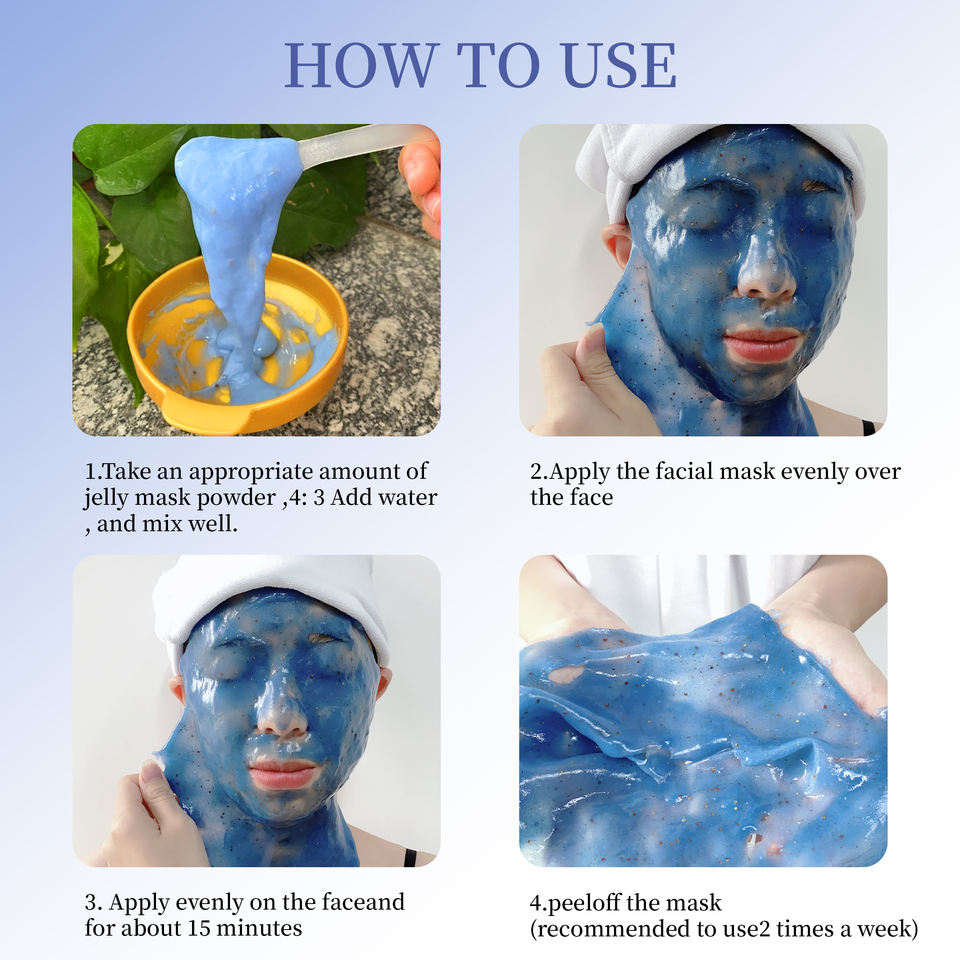 HOW TO USE

1.Take an appropriate amount of jelly mask powder ,4: 3 Add water , and mix well.

2.Apply the facial mask evenly over the face

3. Apply evenly on the faceand for about 15 minutes

4.peeloff the mask (recommended to use2 times a week)