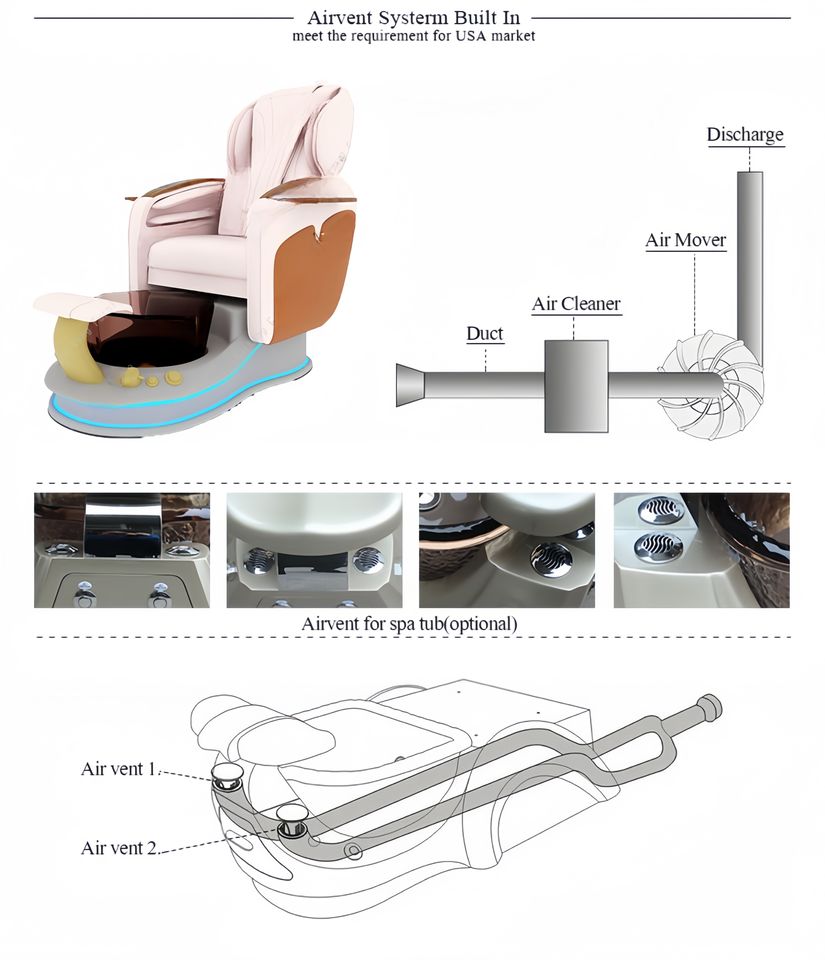 Airvent Systerm Built In
meet the requirement for USA market

Discharge

Air Mover

Air Cleaner

Duct

Airvent for spa tub(optional)

Air vent 1.

Air vent 2.