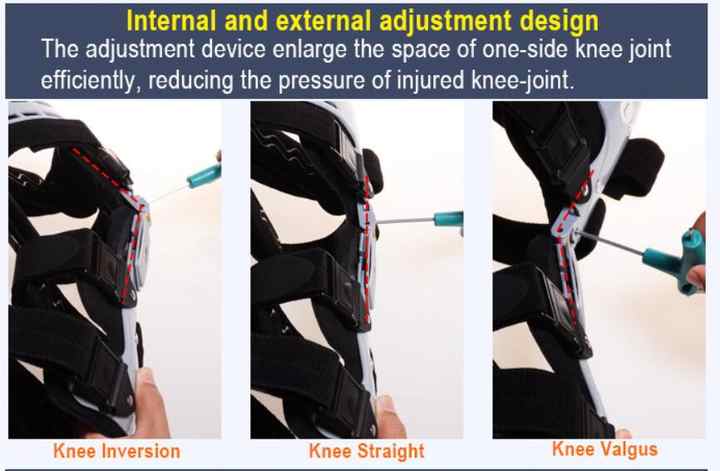 Internal and external adjustment design

The adjustment device enlarge the space of one-side knee joint efficiently, reducing the pressure of injured knee-joint.

Knee Inversion

Knee Straight

Knee Valgus