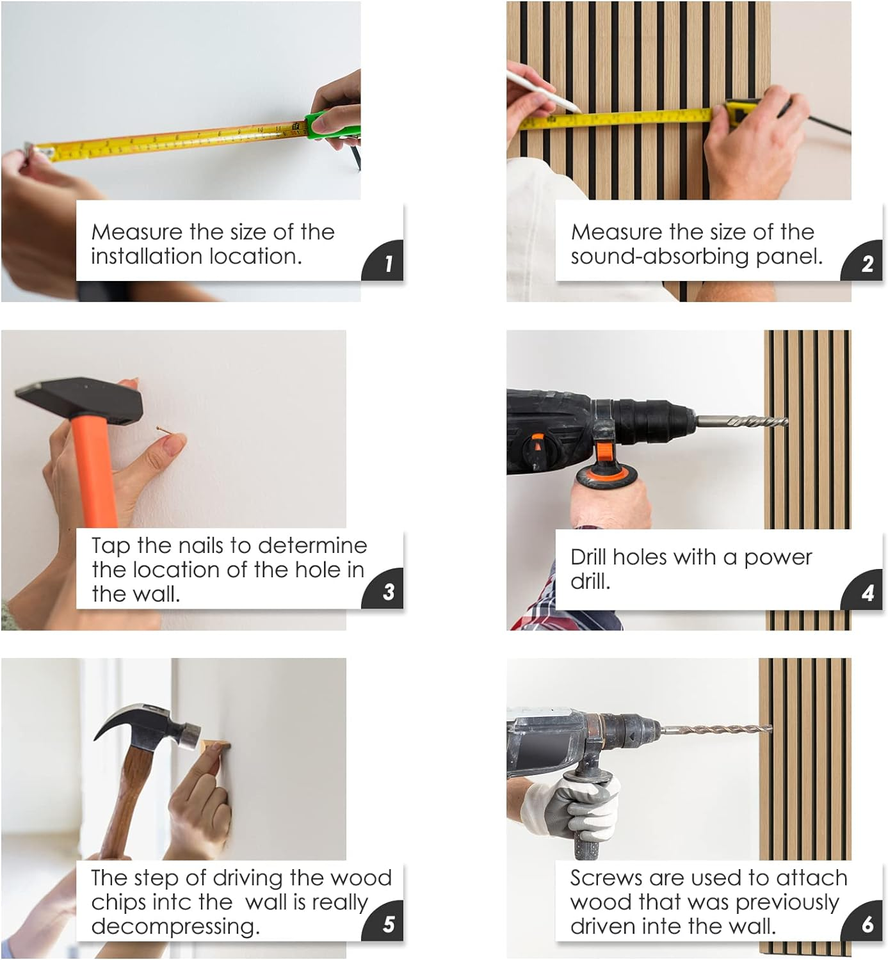 Measure the size of the installation location.

1

Measure the size of the sound-absorbing panel.

2

Tap the nails to determine the location of the hole in the wall.

3

Drill holes with a power drill.

4

The step of driving the wood chips intc the wall is really decompressing.

5

Screws are used to attach wood that was previously driven inte the wall.

6