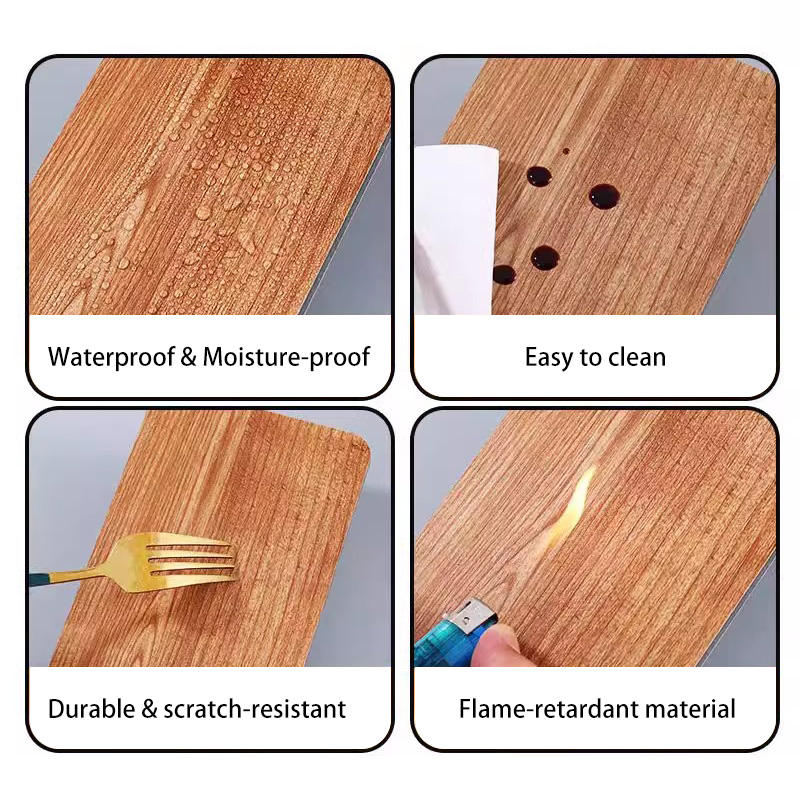 Waterproof & Moisture-proof

Easy to clean

Durable & scratch-resistant

Flame-retardant material