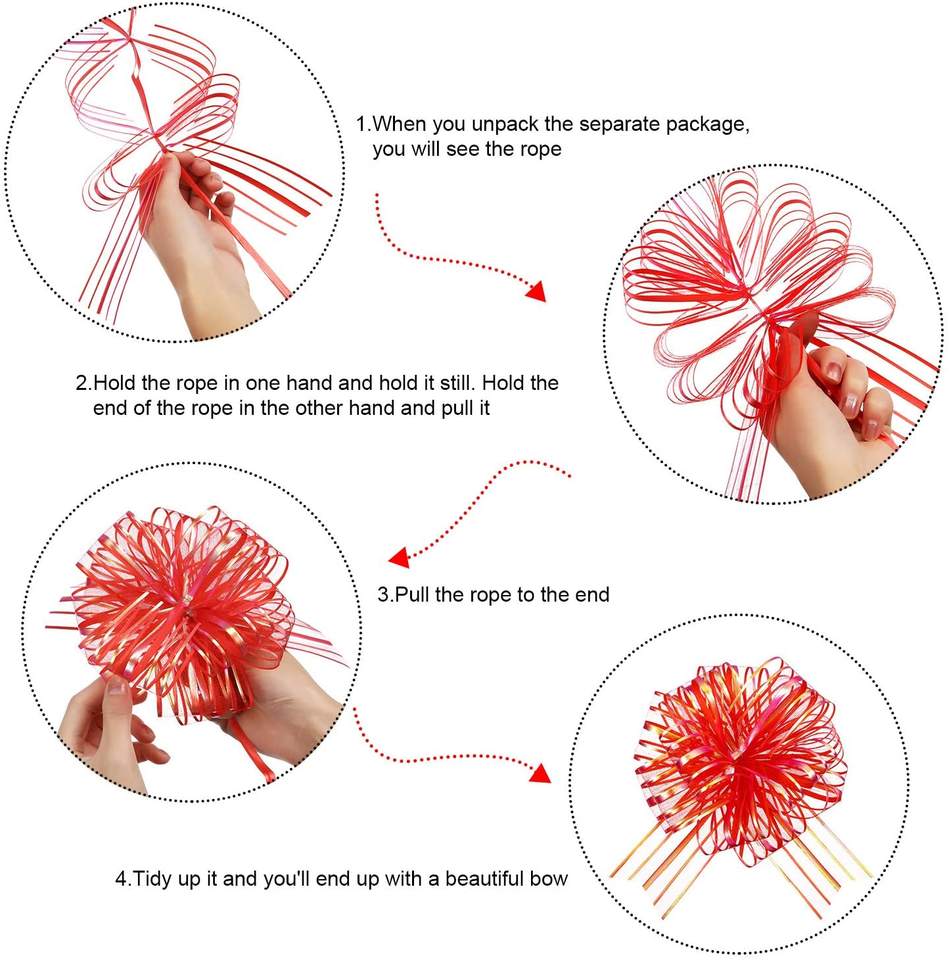 1.When you unpack the separate package, you will see the rope

2.Hold the rope in one hand and hold it still. Hold the end of the rope in the other hand and pull it

3.Pull the rope to the end

4.Tidy up it and you'll end up with a beautiful bow