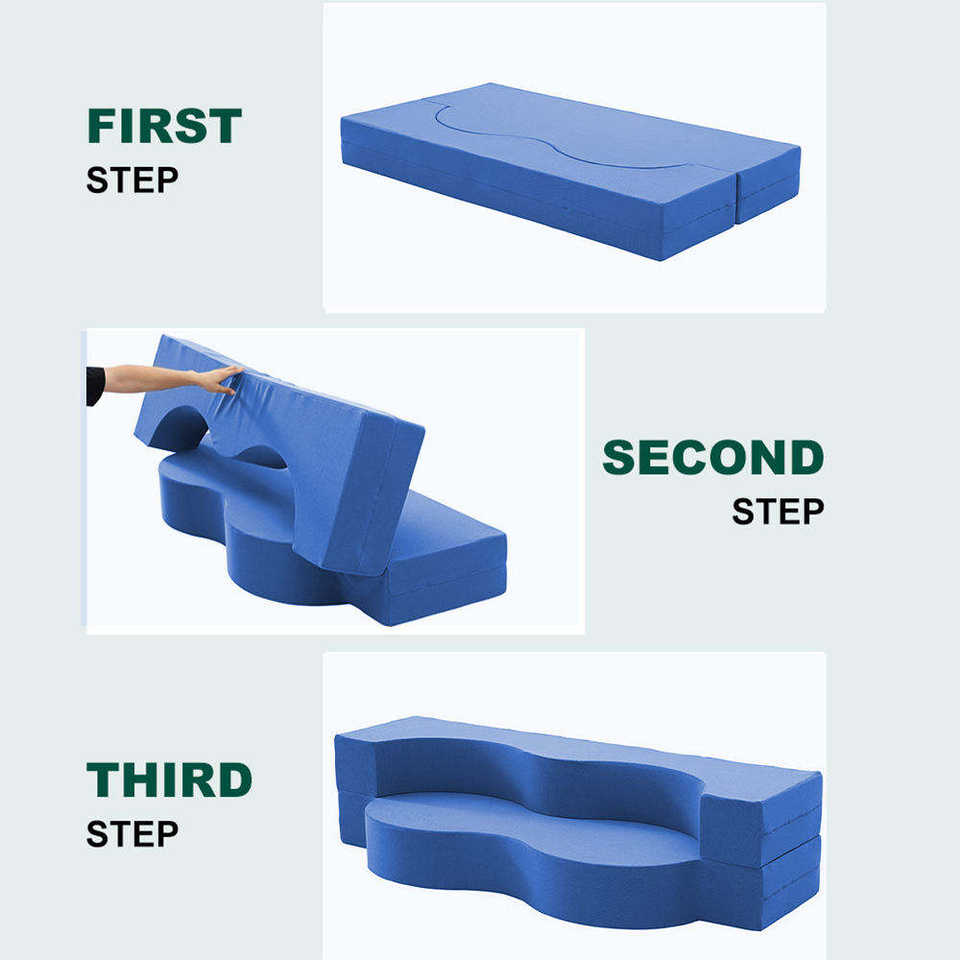 FIRST
STEP

SECOND
STEP

THIRD
STEP