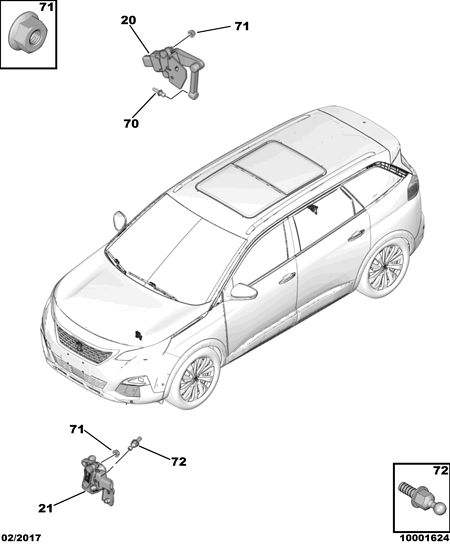 71

20

71

70

71

72

21

72

02/2017

10001624