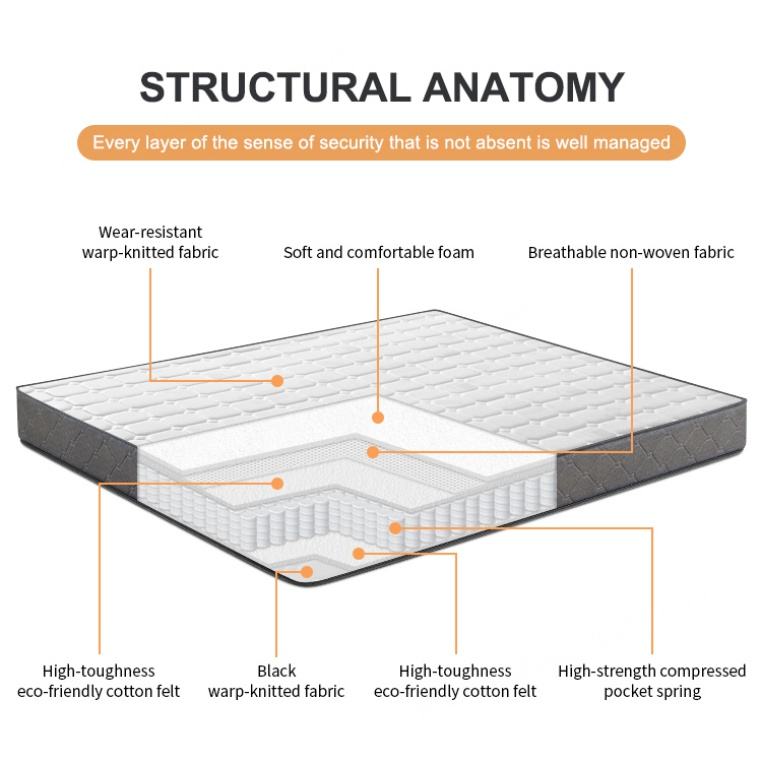 STRUCTURAL ANATOMY

Every layer of the sense of security that is not absent is well managed

Wear-resistant warp-knitted fabric

Soft and comfortable foam

Breathable non-woven fabric

High-toughness eco-friendly cotton felt

Black warp-knitted fabric

High-toughness eco-friendly cotton felt

High-strength compressed pocket spring