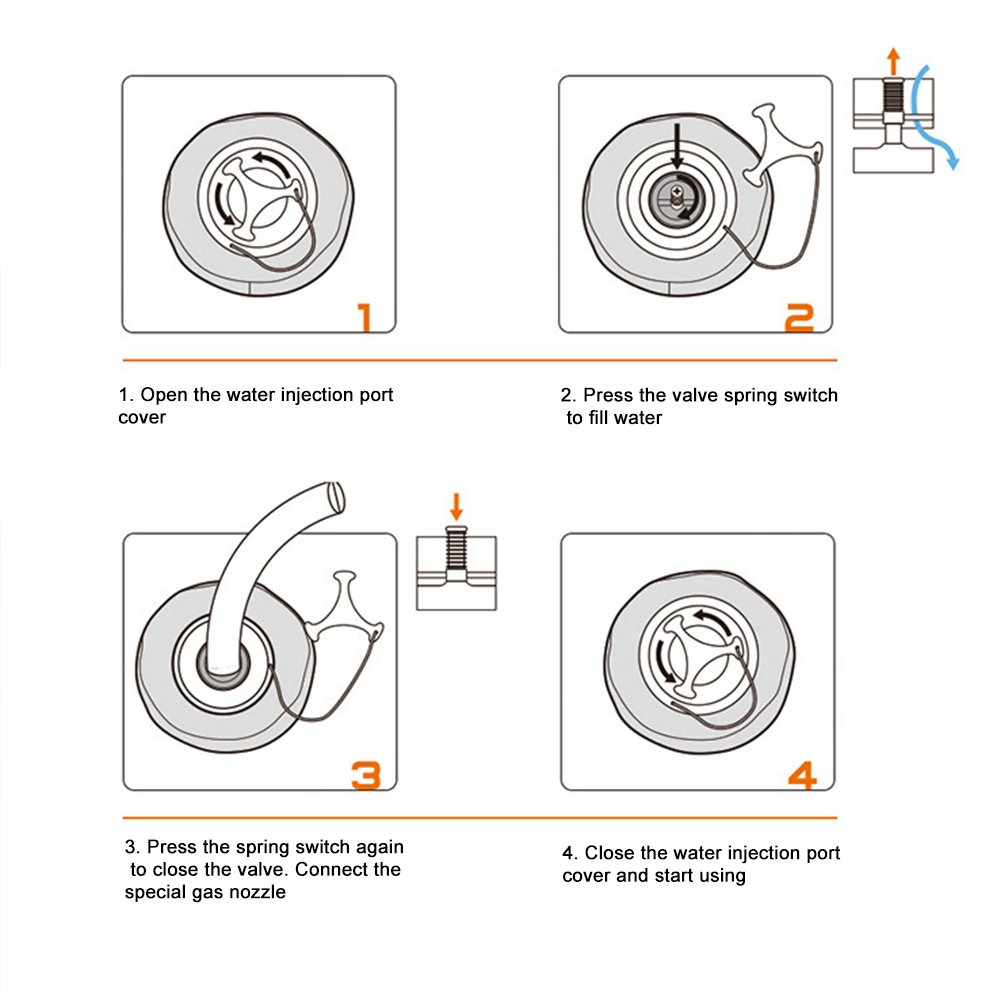 1

2

1. Open the water injection port cover

2. Press the valve spring switch to fill water

3

4

3. Press the spring switch again to close the valve. Connect the special gas nozzle

4. Close the water injection port cover and start using