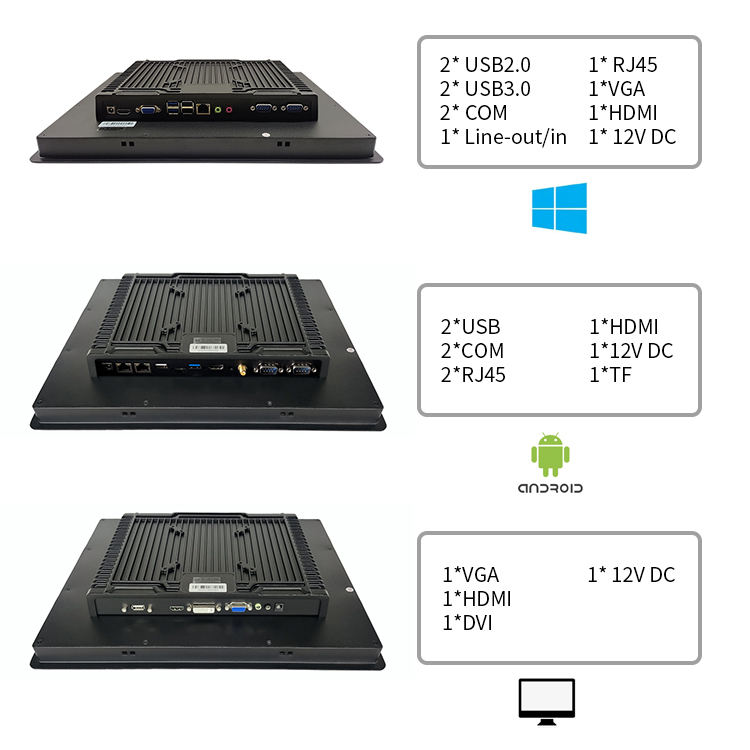 2* USB2.0
2* USB3.0
2* COM
1* Line-out/in

1* RJ45
1*VGA
1*HDMI
1* 12V DC

2*USB
2*COM
2*RJ45

1*HDMI
1*12V DC
1*TF

ANDROID

1*VGA
1*HDMI
1*DVI

1* 12V DC