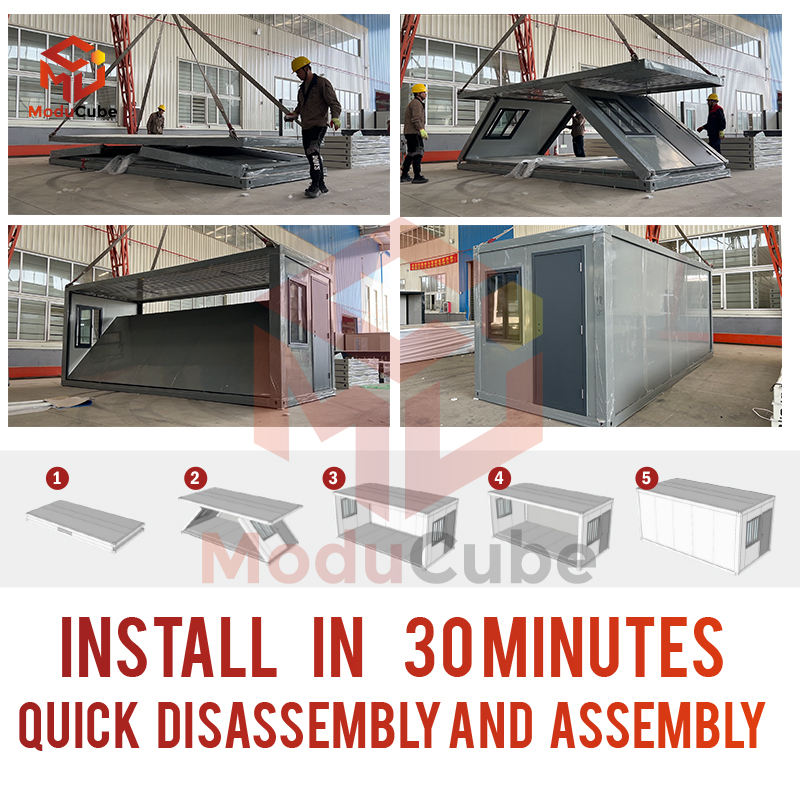 ModuCube

1
2
3
4
5

ModuCube

INSTALL IN 30MINUTES
QUICK DISASSEMBLY AND ASSEMBLY