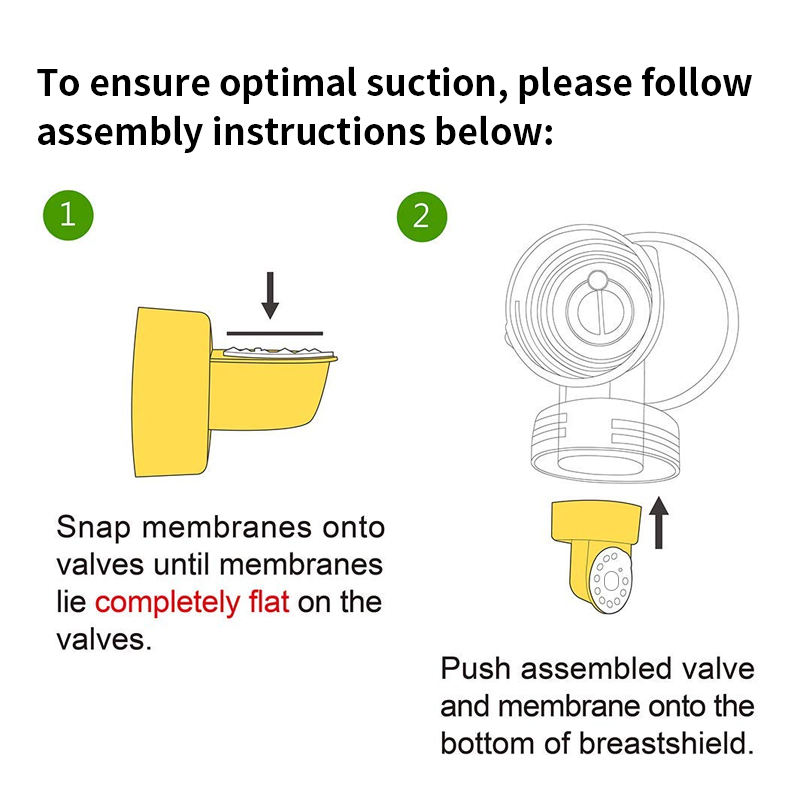 To ensure optimal suction, please follow assembly instructions below:

1

Snap membranes onto valves until membranes lie completely flat on the valves.

2

Push assembled valve and membrane onto the bottom of breastshield.