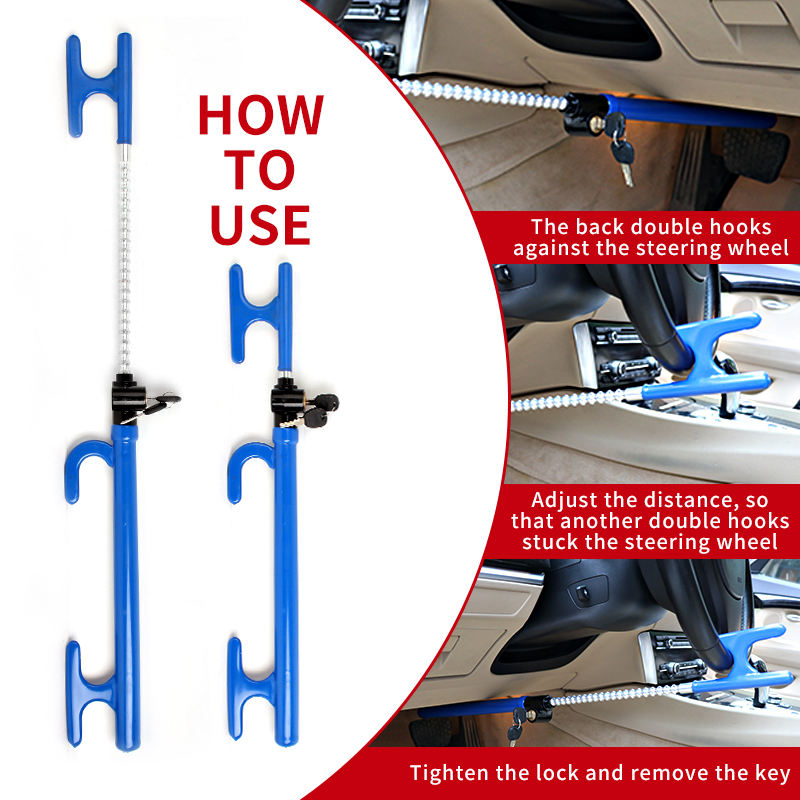 HOW TO USE

The back double hooks against the steering wheel

Adjust the distance, so that another double hooks stuck the steering wheel

Tighten the lock and remove the key