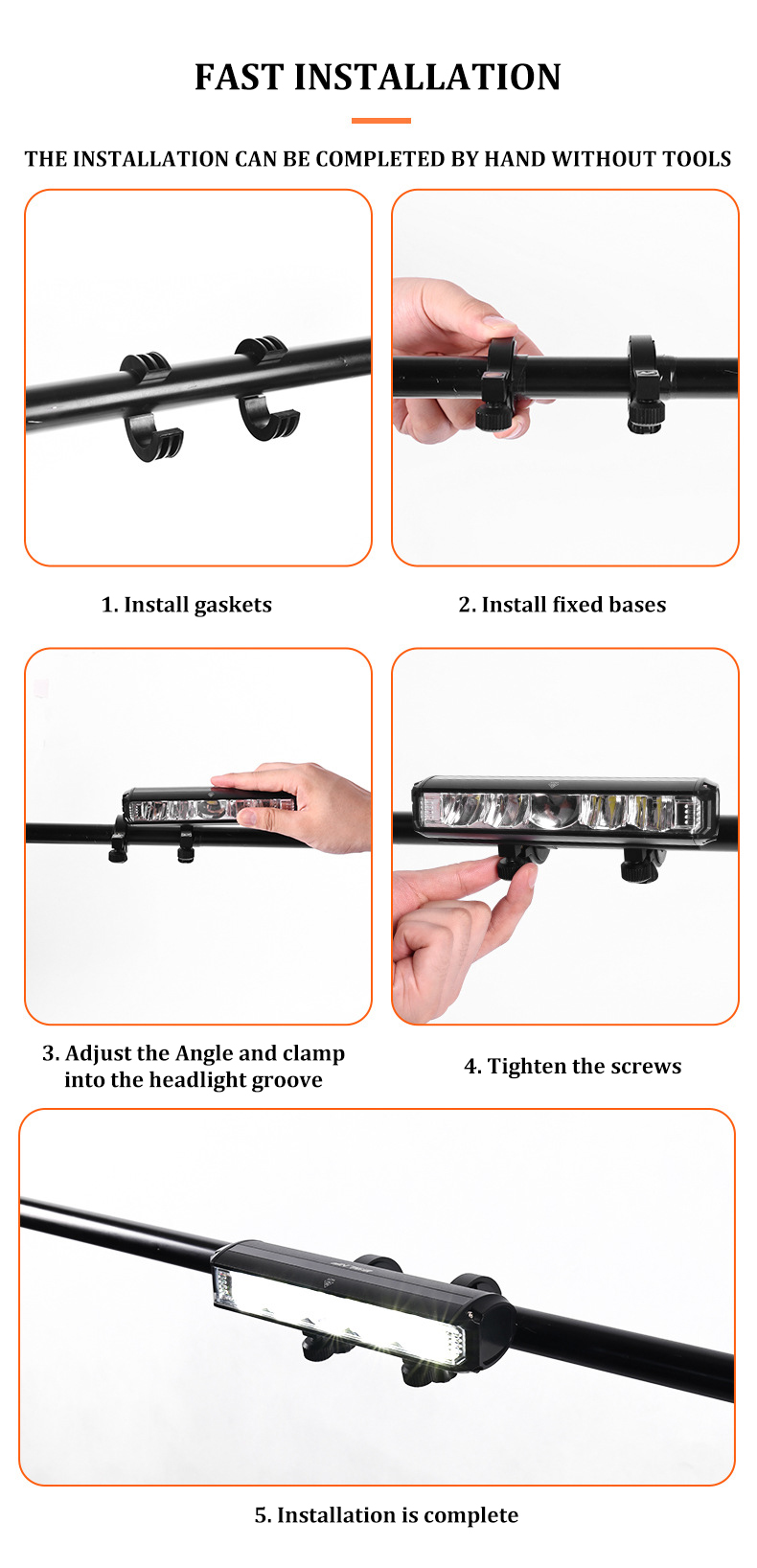 FAST INSTALLATION

THE INSTALLATION CAN BE COMPLETED BY HAND WITHOUT TOOLS

1. Install gaskets

2. Install fixed bases

3. Adjust the Angle and clamp into the headlight groove

4. Tighten the screws

5. Installation is complete