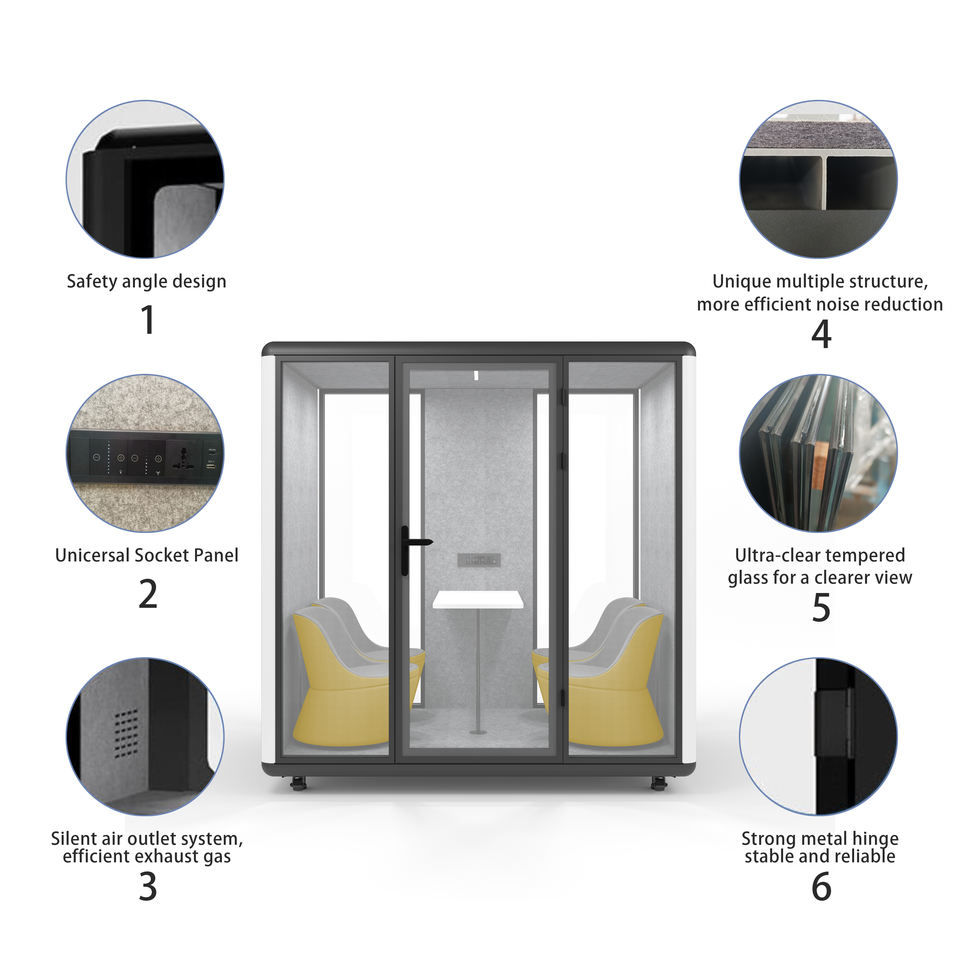 Safety angle design
1

Unicersal Socket Panel
2

Silent air outlet system, efficient exhaust gas
3

Unique multiple structure, more efficient noise reduction
4

Ultra-clear tempered glass for a clearer view
5

Strong metal hinge stable and reliable
6