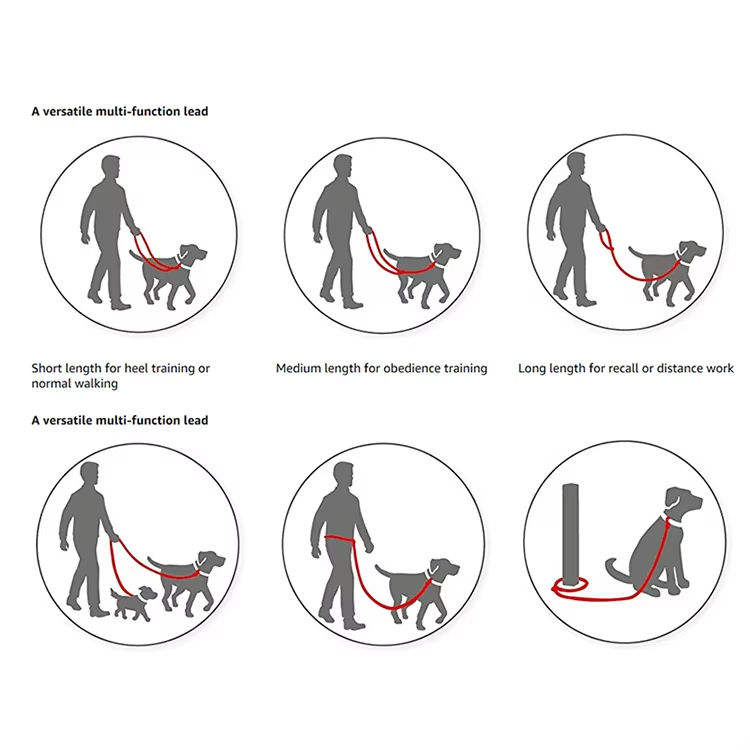 A versatile multi-function lead

Short length for heel training or normal walking

Medium length for obedience training

Long length for recall or distance work

A versatile multi-function lead