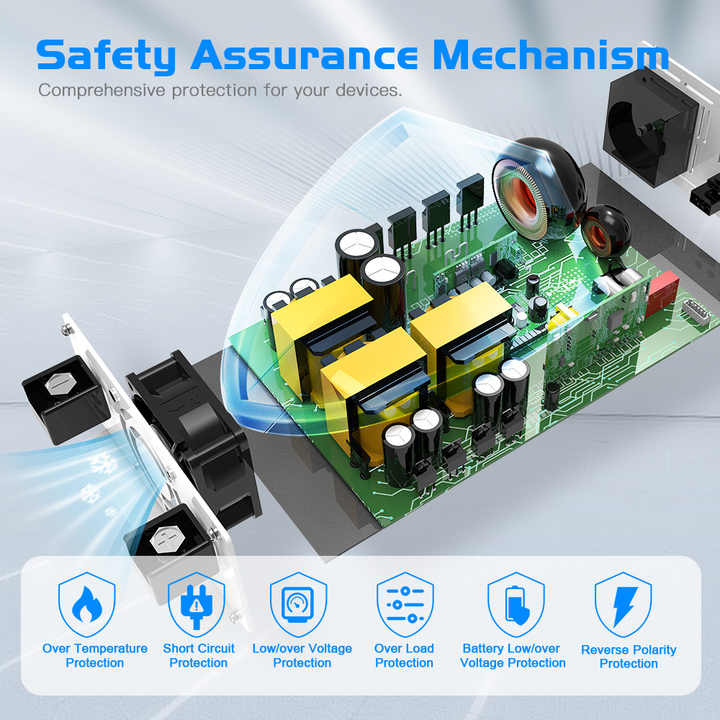 Safety Assurance Mechanism

Comprehensive protection for your devices.

Over Temperature Protection

Short Circuit Protection

Low/over Voltage Protection

Over Load Protection

Battery Low/over Voltage Protection

Reverse Polarity Protection