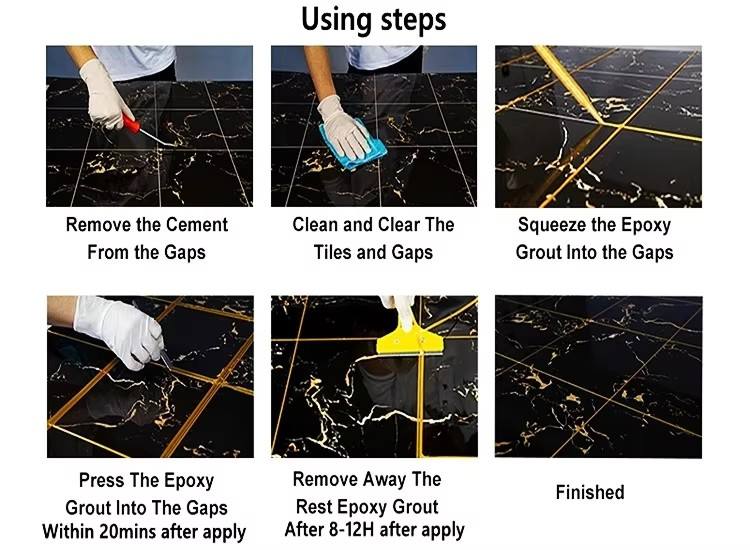 Using steps

Remove the Cement From the Gaps

Clean and Clear The Tiles and Gaps

Squeeze the Epoxy Grout Into the Gaps

Press The Epoxy Grout Into The Gaps Within 20mins after apply

Remove Away The Rest Epoxy Grout After 8-12H after apply

Finished