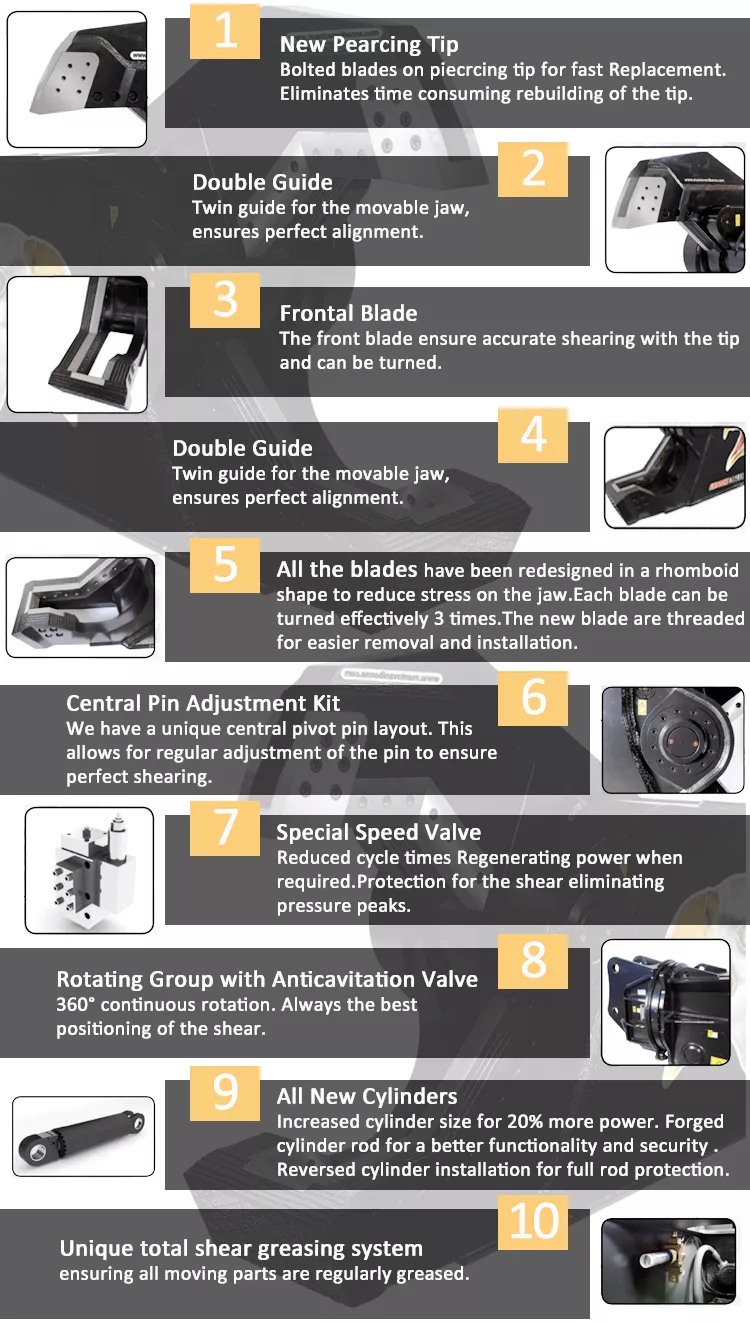 1
New Pearcing Tip
Bolted blades on piecrcing tip for fast Replacement. Eliminates time consuming rebuilding of the tip.

2
Double Guide
Twin guide for the movable jaw, ensures perfect alignment.

3
Frontal Blade
The front blade ensure accurate shearing with the tip and can be turned.

4
Double Guide
Twin guide for the movable jaw, ensures perfect alignment.

5
All the blades have been redesigned in a rhomboid shape to reduce stress on the jaw.Each blade can be turned effectively 3 times.The new blade are threaded for easier removal and installation.

6
Central Pin Adjustment Kit
We have a unique central pivot pin layout. This allows for regular adjustment of the pin to ensure perfect shearing.

7
Special Speed Valve
Reduced cycle times Regenerating power when required.Protection for the shear eliminating pressure peaks.

8
Rotating Group with Anticavitation Valve
360° continuous rotation. Always the best positioning of the shear.

9
All New Cylinders
Increased cylinder size for 20% more power. Forged cylinder rod for a better functionality and security . Reversed cylinder installation for full rod protection.

10
Unique total shear greasing system
ensuring all moving parts are regularly greased.