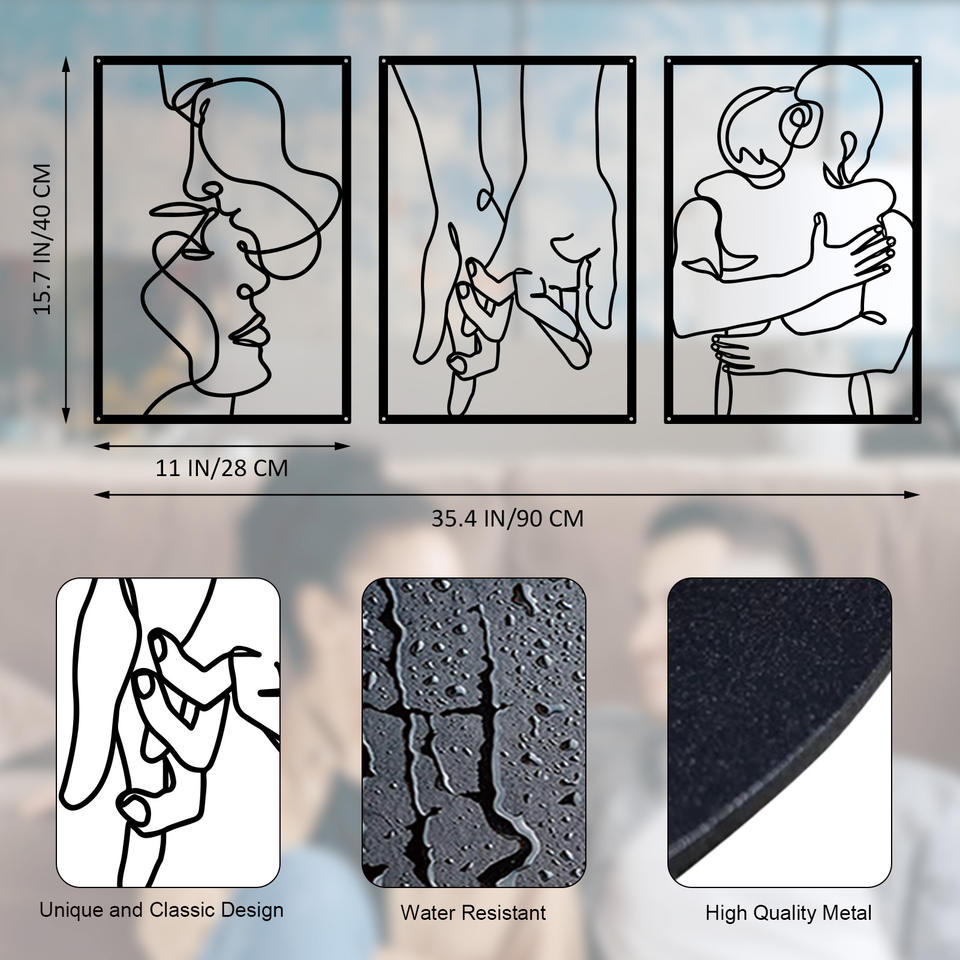 15.7 IN/40 CM

11 IN/28 CM

35.4 IN/90 CM

Unique and Classic Design

Water Resistant

High Quality Metal