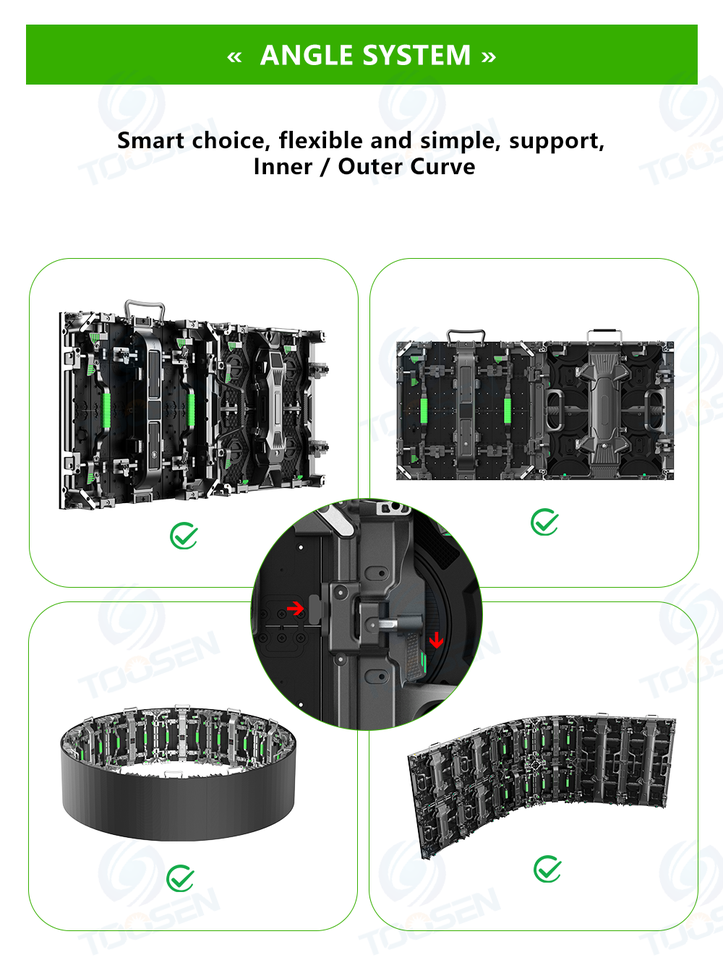 « ANGLE SYSTEM »

Smart choice, flexible and simple, support, Inner / Outer Curve

TOOSEN