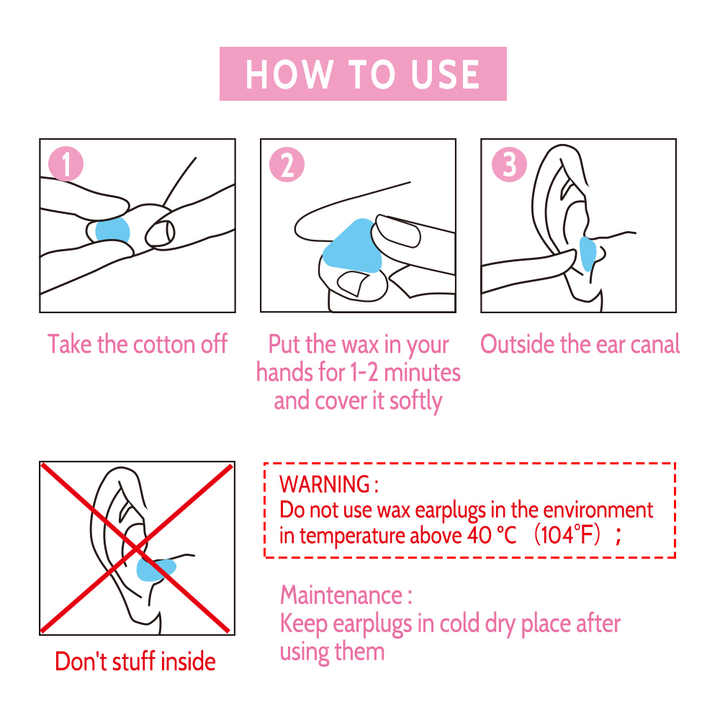 HOW TO USE

1

Take the cotton off

2

Put the wax in your hands for 1-2 minutes and cover it softly

3

Outside the ear canal

Don't stuff inside

WARNING :
Do not use wax earplugs in the environment in temperature above 40 °C （104°F）；

Maintenance :
Keep earplugs in cold dry place after using them