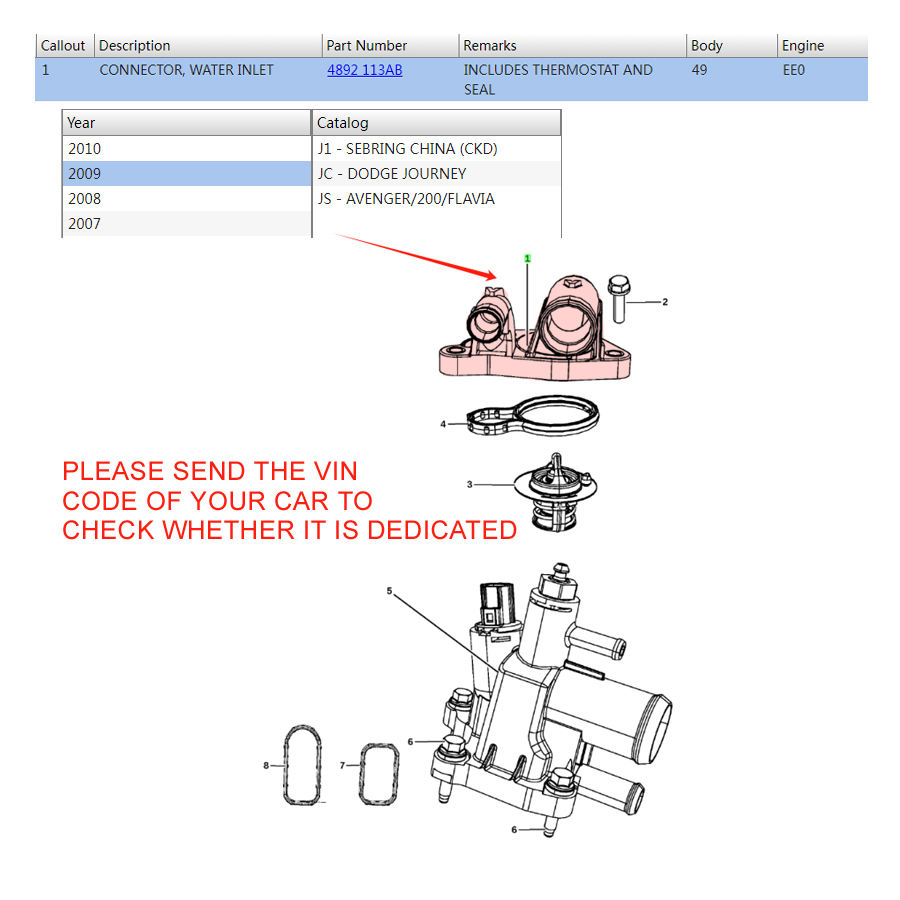 | Callout | Description | Part Number | Remarks | Body | Engine |
|---|---|---|---|---|---|
| 1 | CONNECTOR, WATER INLET | 4892 113AB | INCLUDES THERMOSTAT AND SEAL | 49 | EE0 |

| Year | Catalog |
|---|---|
| 2010 | J1 - SEBRING CHINA (CKD) |
| 2009 | JC - DODGE JOURNEY |
| 2008 | JS - AVENGER/200/FLAVIA |
| 2007 | |

1
2
4
3
PLEASE SEND THE VIN CODE OF YOUR CAR TO CHECK WHETHER IT IS DEDICATED
5
6
8
7
6