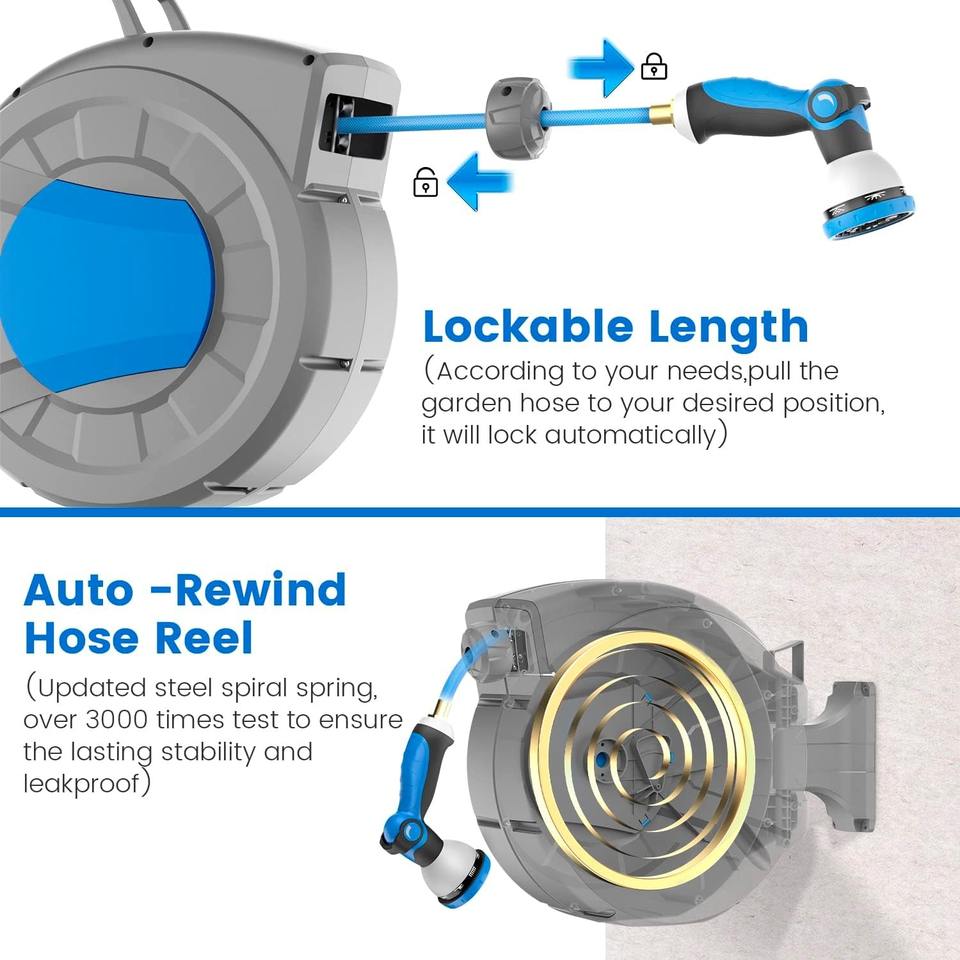 Lockable Length
(According to your needs,pull the garden hose to your desired position, it will lock automatically)

Auto -Rewind Hose Reel
(Updated steel spiral spring, over 3000 times test to ensure the lasting stability and leakproof)