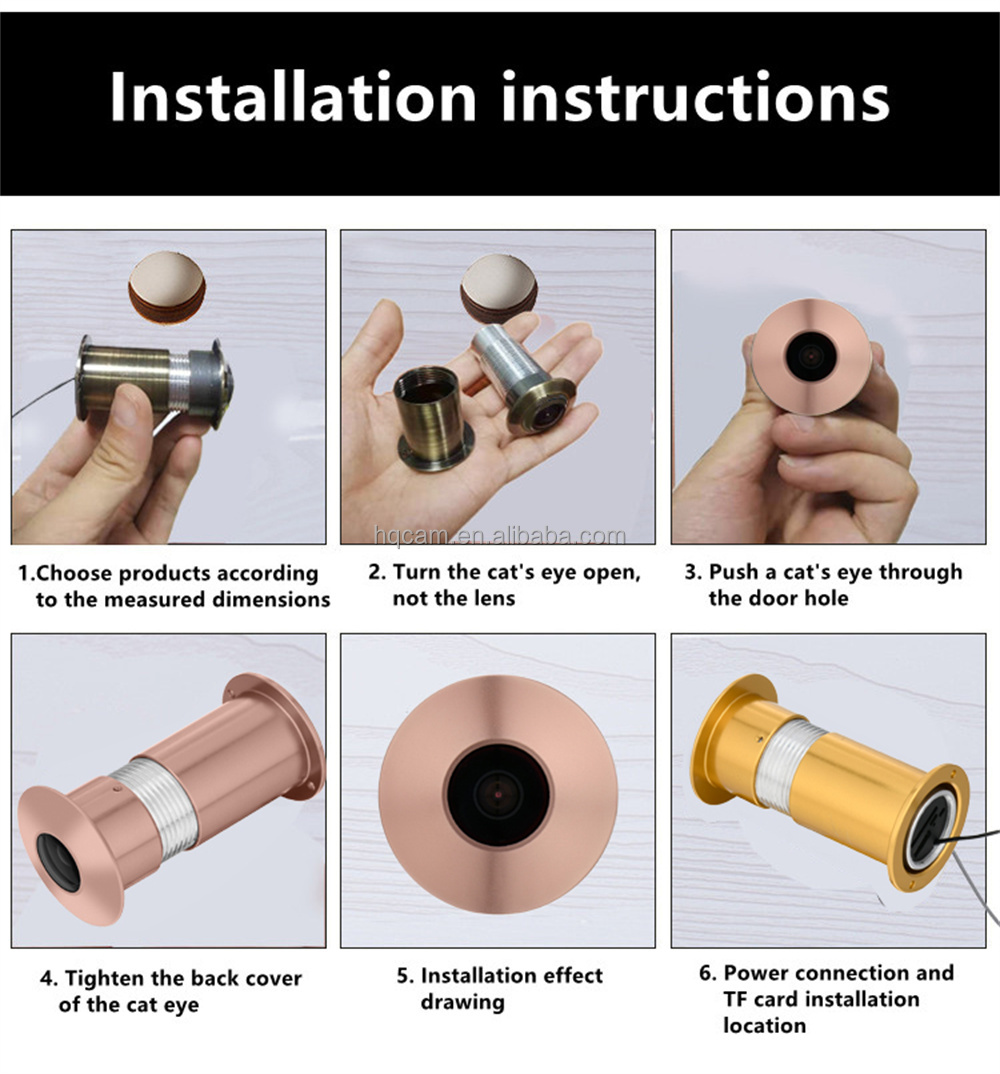 Installation instructions

hqcam.en.alibaba.com

1.Choose products according to the measured dimensions

2. Turn the cat's eye open, not the lens

3. Push a cat's eye through the door hole

4. Tighten the back cover of the cat eye

5. Installation effect drawing

6. Power connection and TF card installation location