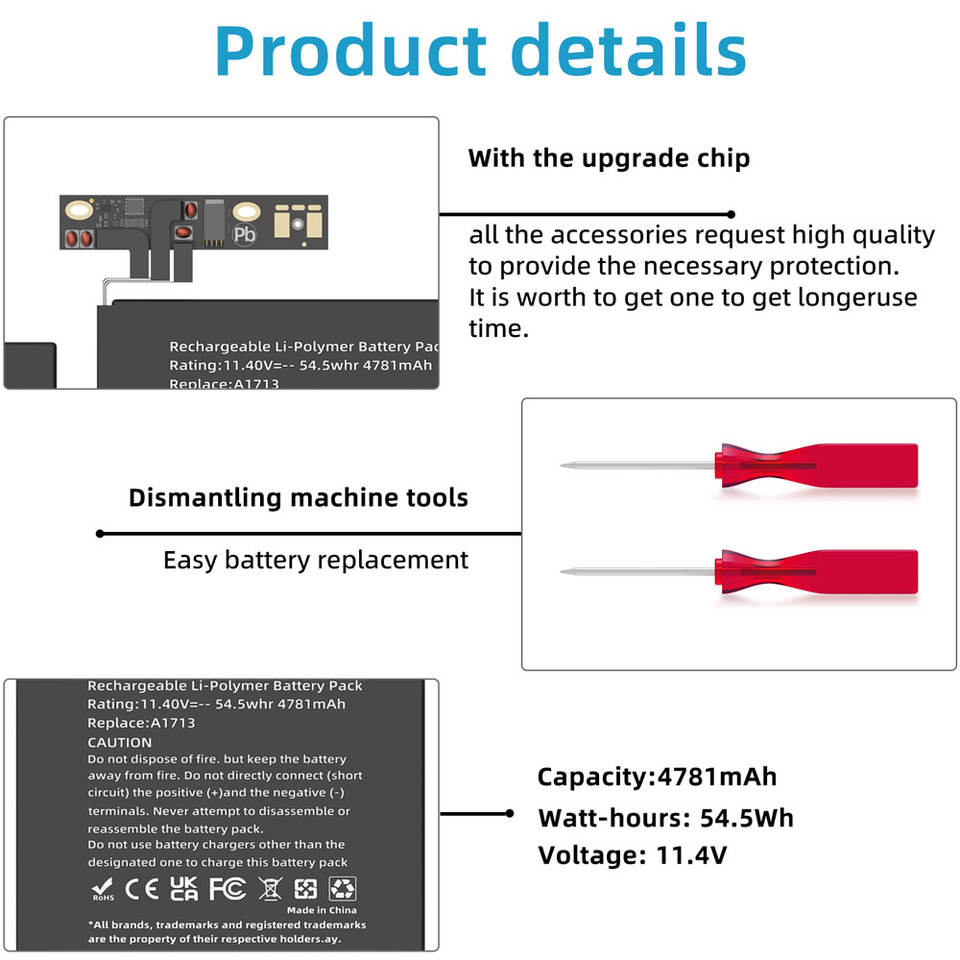 Product details

Pb

Rechargeable Li-Polymer Battery Pac
Rating:11.40V=-- 54.5whr 4781mAh
Replace:A1713

With the upgrade chip

all the accessories request high quality to provide the necessary protection. It is worth to get one to get longeruse time.

Dismantling machine tools

Easy battery replacement

Rechargeable Li-Polymer Battery Pack
Rating:11.40V=-- 54.5whr 4781mAh
Replace:A1713
CAUTION
Do not dispose of fire. but keep the battery away from fire. Do not directly connect (short circuit) the positive (+)and the negative (-) terminals. Never attempt to disassemble or reassemble the battery pack.
Do not use battery chargers other than the designated one to charge this battery pack

RoHS CE UK CA FC

Made in China

*All brands, trademarks and registered trademarks are the property of their respective holders.ay.

Capacity:4781mAh
Watt-hours: 54.5Wh
Voltage: 11.4V