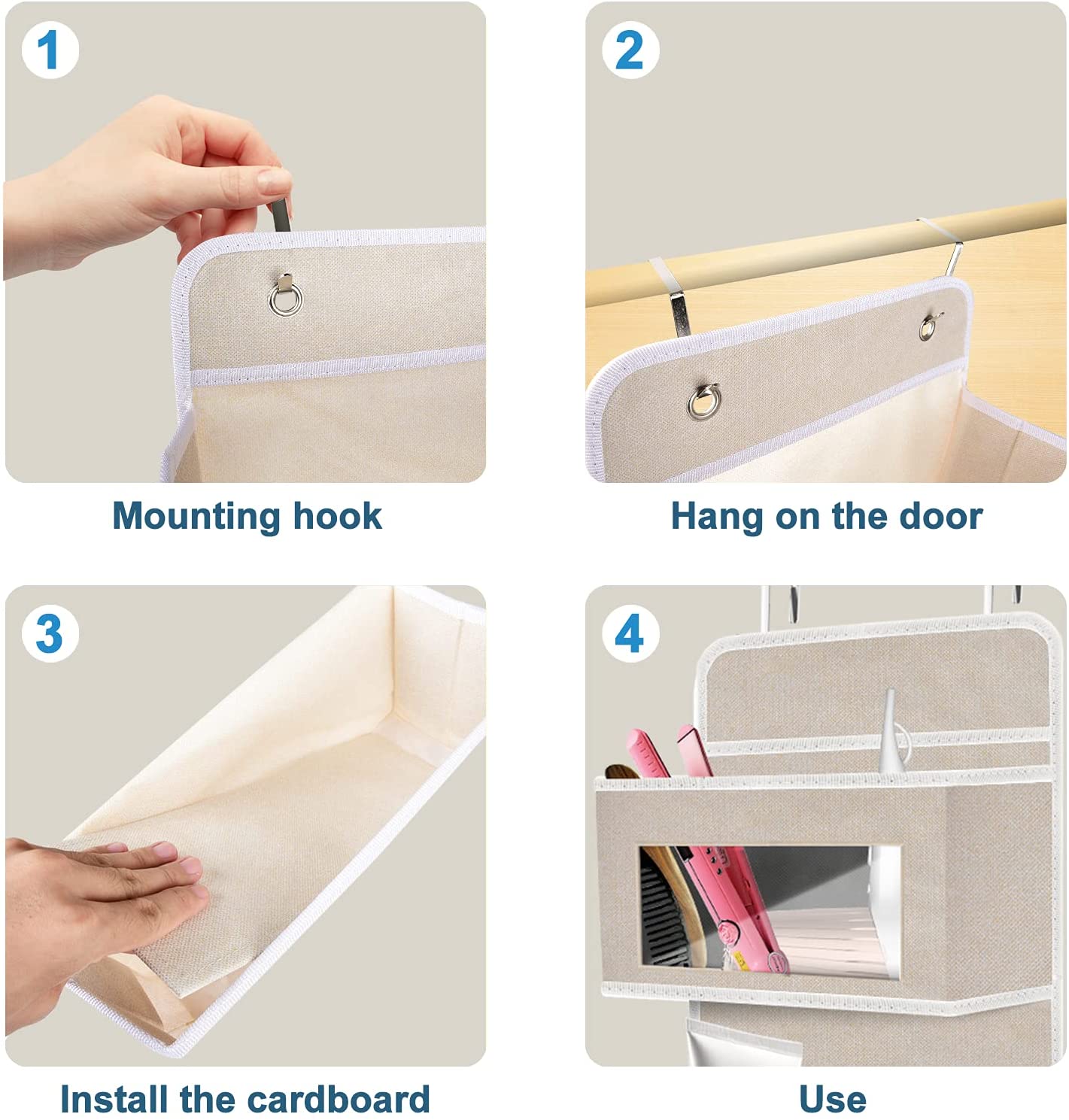 1

Mounting hook

2

Hang on the door

3

Install the cardboard

4

Use