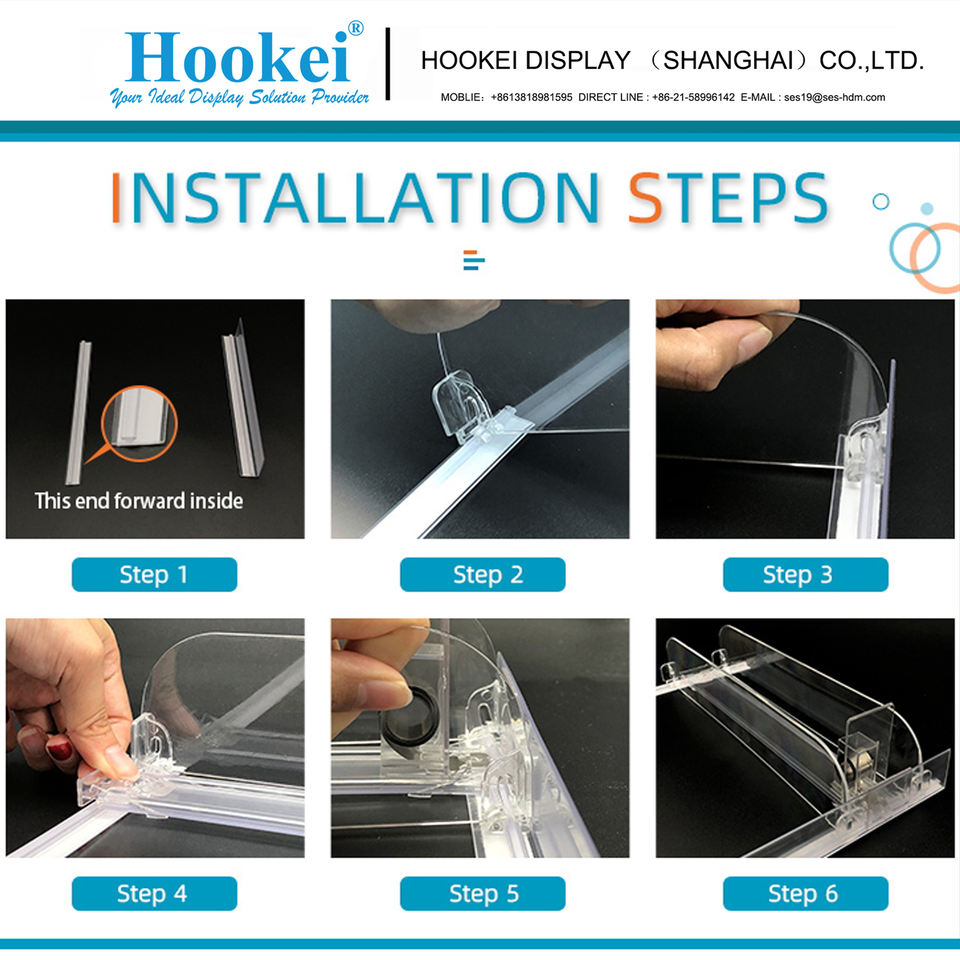 Hookei®
Your Ideal Display Solution Provider

HOOKEI DISPLAY （SHANGHAI）CO.,LTD.
MOBLIE：+8613818981595 DIRECT LINE : +86-21-58996142 E-MAIL : ses19@ses-hdm.com

INSTALLATION STEPS

This end forward inside

Step 1

Step 2

Step 3

Step 4

Step 5

Step 6