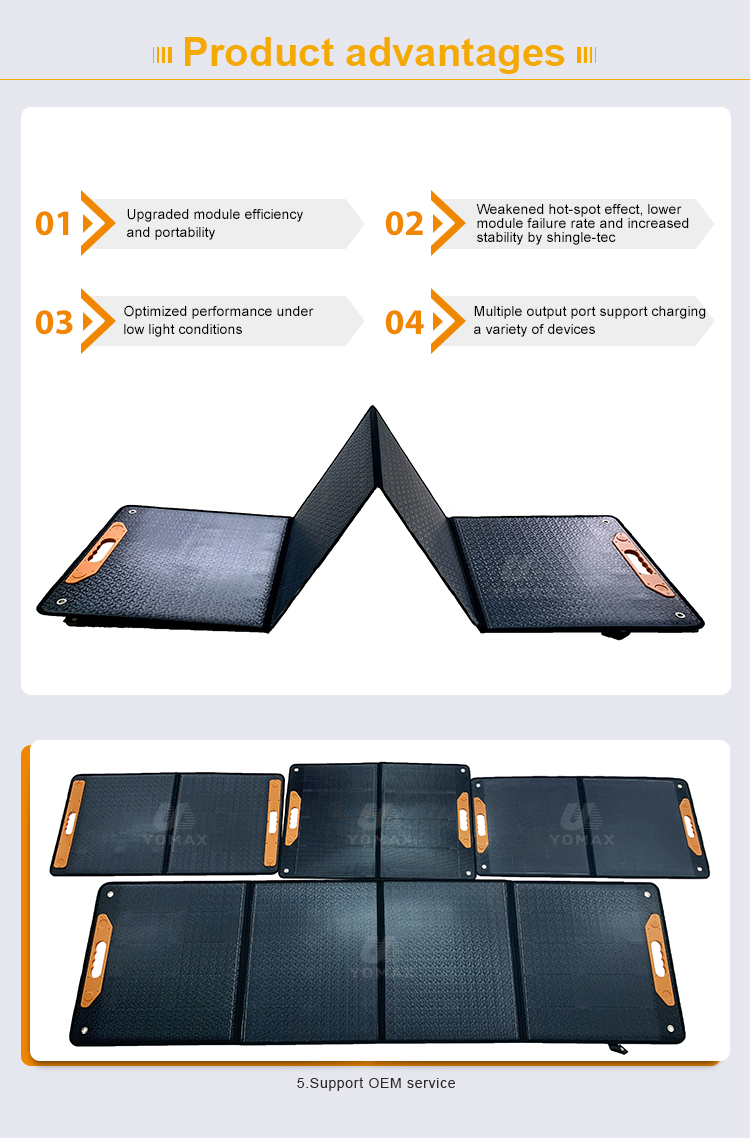 Product advantages

01 Upgraded module efficiency and portability

02 Weakened hot-spot effect, lower module failure rate and increased stability by shingle-tec

03 Optimized performance under low light conditions

04 Multiple output port support charging a variety of devices

YOMAX

YOMAX

YOMAX

YOMAX

5.Support OEM service