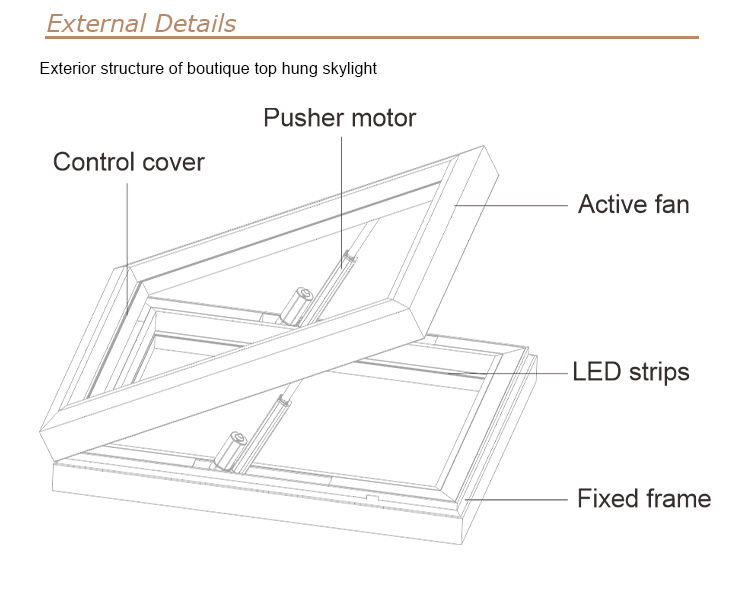 External Details

Exterior structure of boutique top hung skylight

Pusher motor

Control cover

Active fan

LED strips

Fixed frame