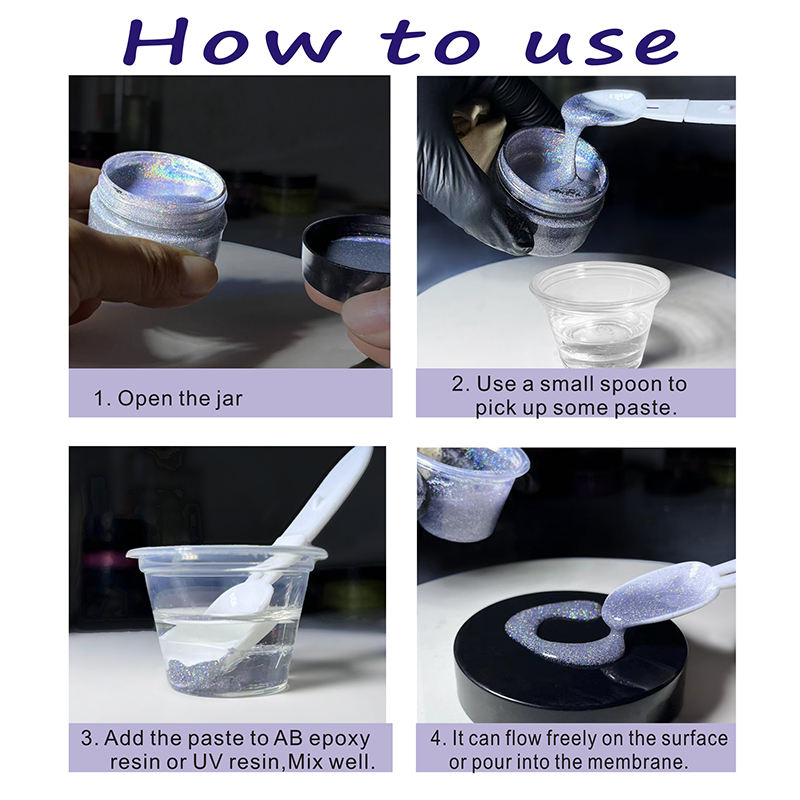 How to use

1. Open the jar

2. Use a small spoon to pick up some paste.

3. Add the paste to AB epoxy resin or UV resin,Mix well.

4. It can flow freely on the surface or pour into the membrane.