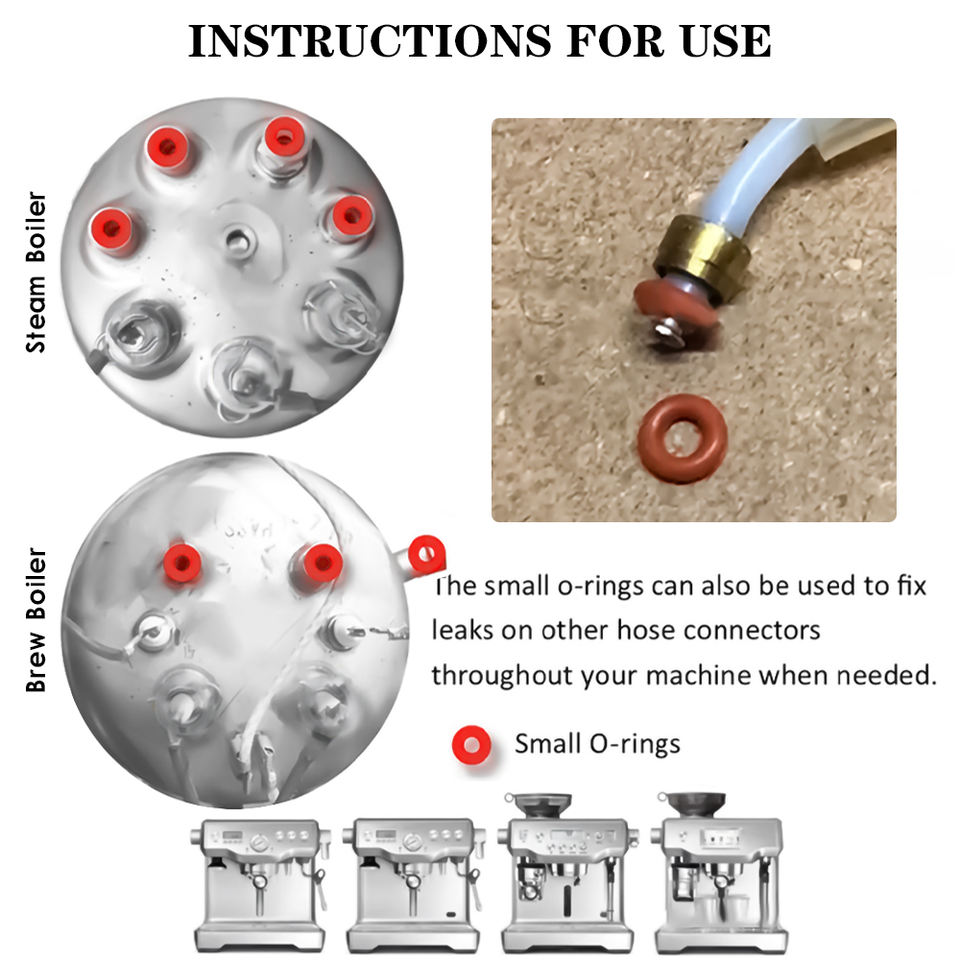 INSTRUCTIONS FOR USE

Steam Boiler

Brew Boiler

The small o-rings can also be used to fix leaks on other hose connectors throughout your machine when needed.

Small O-rings