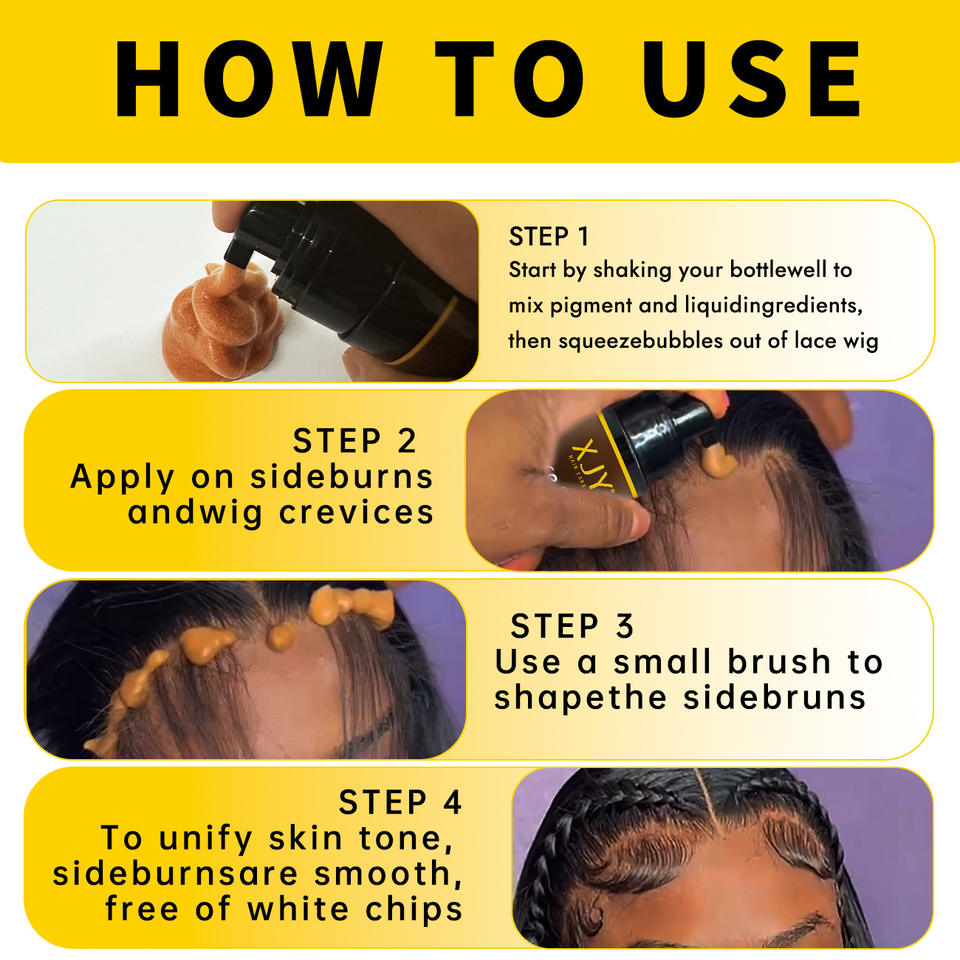 HOW TO USE

STEP 1
Start by shaking your bottlewell to mix pigment and liquidingredients, then squeezebubbles out of lace wig

STEP 2
Apply on sideburns andwig crevices

XJY

STEP 3
Use a small brush to shapethe sidebruns

STEP 4
To unify skin tone, sideburnsare smooth, free of white chips