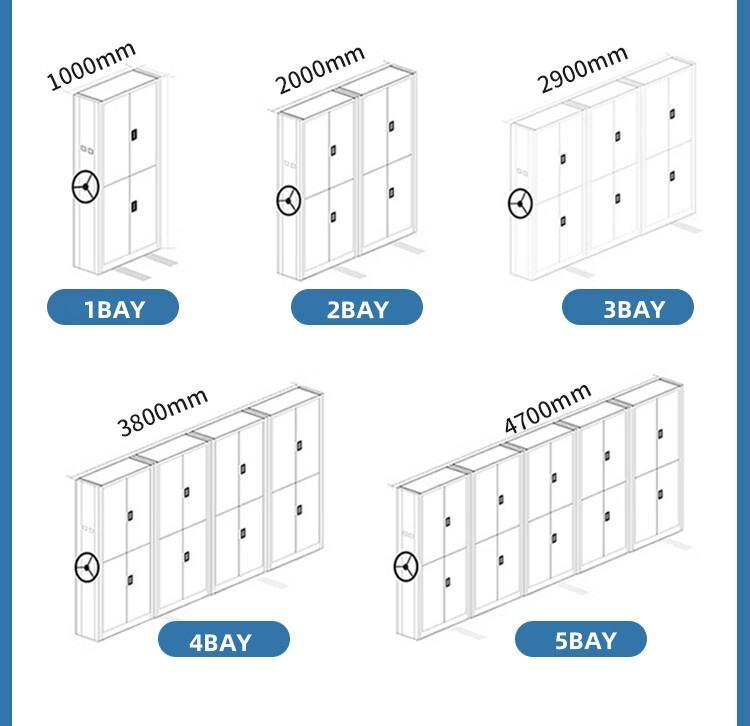 1000mm

1BAY

2000mm

2BAY

2900mm

3BAY

3800mm

4BAY

4700mm

5BAY