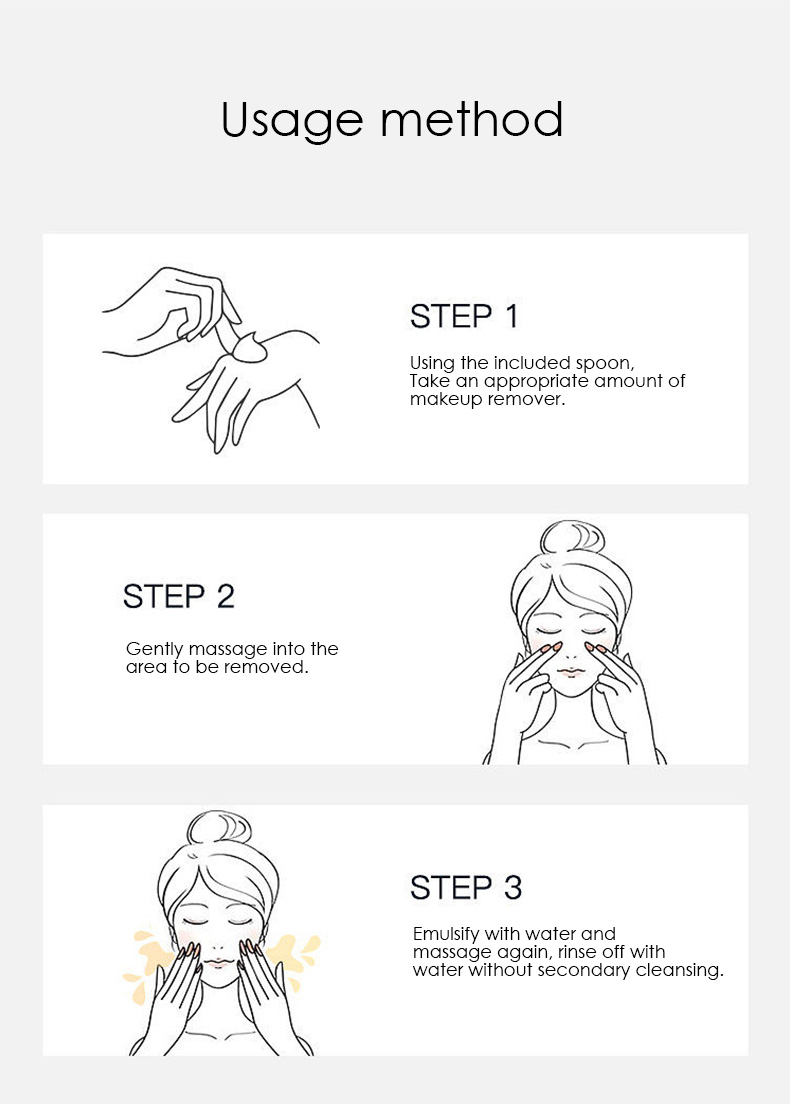 Usage method

STEP 1

Using the included spoon,
Take an appropriate amount of makeup remover.

STEP 2

Gently massage into the area to be removed.

STEP 3

Emulsify with water and massage again, rinse off with water without secondary cleansing.