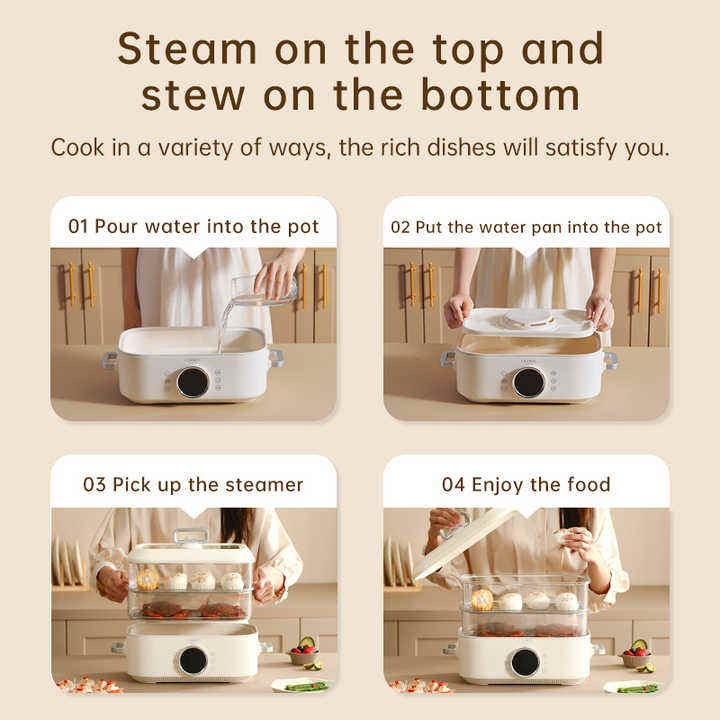 Steam on the top and stew on the bottom

Cook in a variety of ways, the rich dishes will satisfy you.

01 Pour water into the pot

02 Put the water pan into the pot

03 Pick up the steamer

04 Enjoy the food