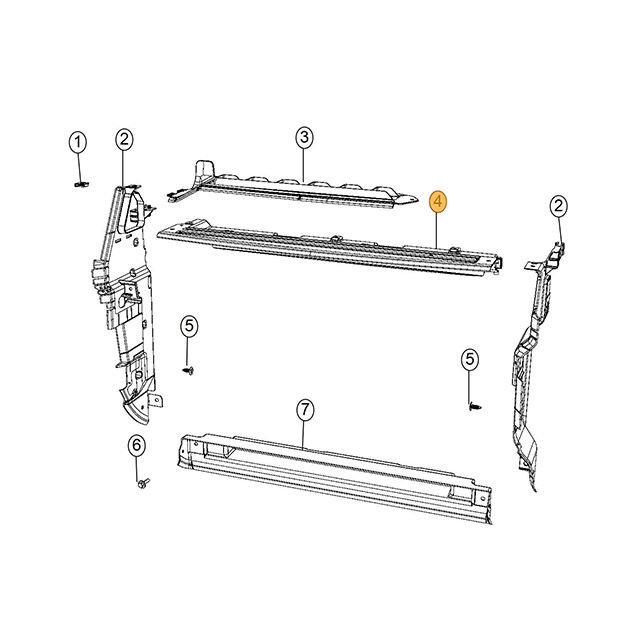 1
2
3
4
2
5
5
7
6