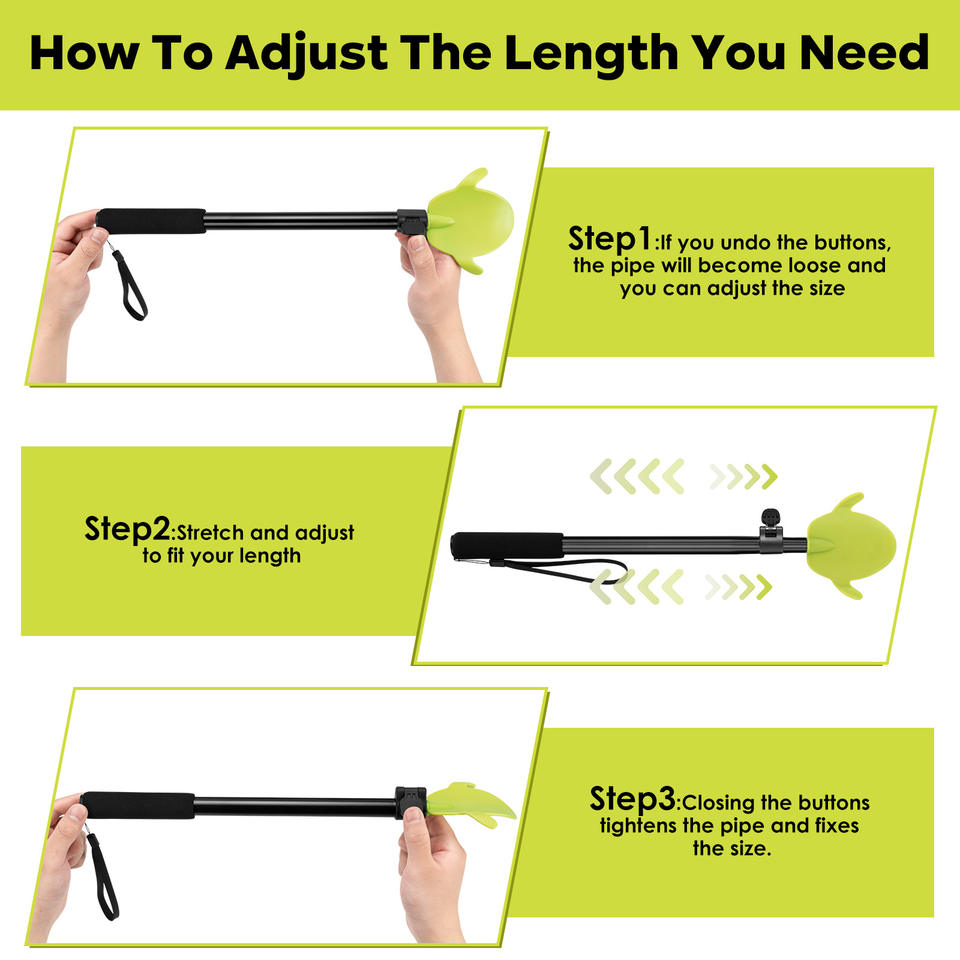 How To Adjust The Length You Need

Step1:If you undo the buttons, the pipe will become loose and you can adjust the size

Step2:Stretch and adjust to fit your length

Step3:Closing the buttons tightens the pipe and fixes the size.